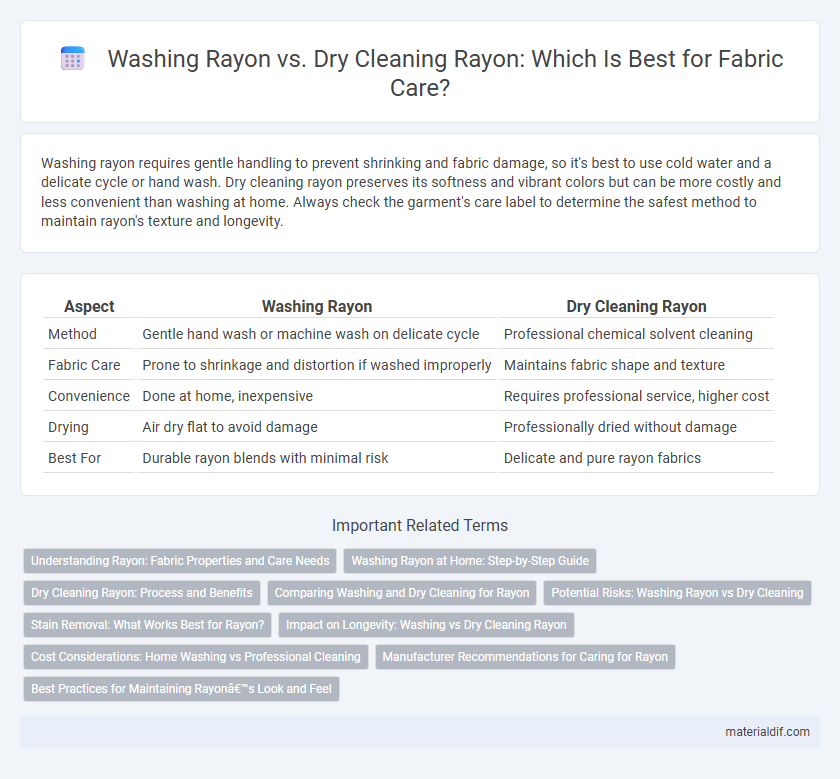 Washing Rayon vs. Dry Cleaning Rayon: Which Is Best for Fabric Care?

Washing rayon requires gentle handling to prevent shrinking and fabric damage, so it's best to use cold water and a delicate cycle or hand wash. Dry cleaning rayon preserves its softness and vibrant colors but can be more costly and less convenient than washing at home. Always check the garment's care label to determine the safest method to maintain rayon's texture and longevity.

| Aspect | Washing Rayon | Dry Cleaning Rayon |
|---|---|---|
| Method | Gentle hand wash or machine wash on delicate cycle | Professional chemical solvent cleaning |
| Fabric Care | Prone to shrinkage and distortion if washed improperly | Maintains fabric shape and texture |
| Convenience | Done at home, inexpensive | Requires professional service, higher cost |
| Drying | Air dry flat to avoid damage | Professionally dried without damage |
| Best For | Durable rayon blends with minimal risk | Delicate and pure rayon fabrics |

Important Related Terms

Understanding Rayon: Fabric Properties and Care Needs

Washing Rayon at Home: Step-by-Step Guide

Dry Cleaning Rayon: Process and Benefits

Comparing Washing and Dry Cleaning for Rayon

Potential Risks: Washing Rayon vs Dry Cleaning

Stain Removal: What Works Best for Rayon?

Impact on Longevity: Washing vs Dry Cleaning Rayon

Cost Considerations: Home Washing vs Professional Cleaning

Manufacturer Recommendations for Caring for Rayon

Best Practices for Maintaining Rayonâ€™s Look and Feel

materialdif.com