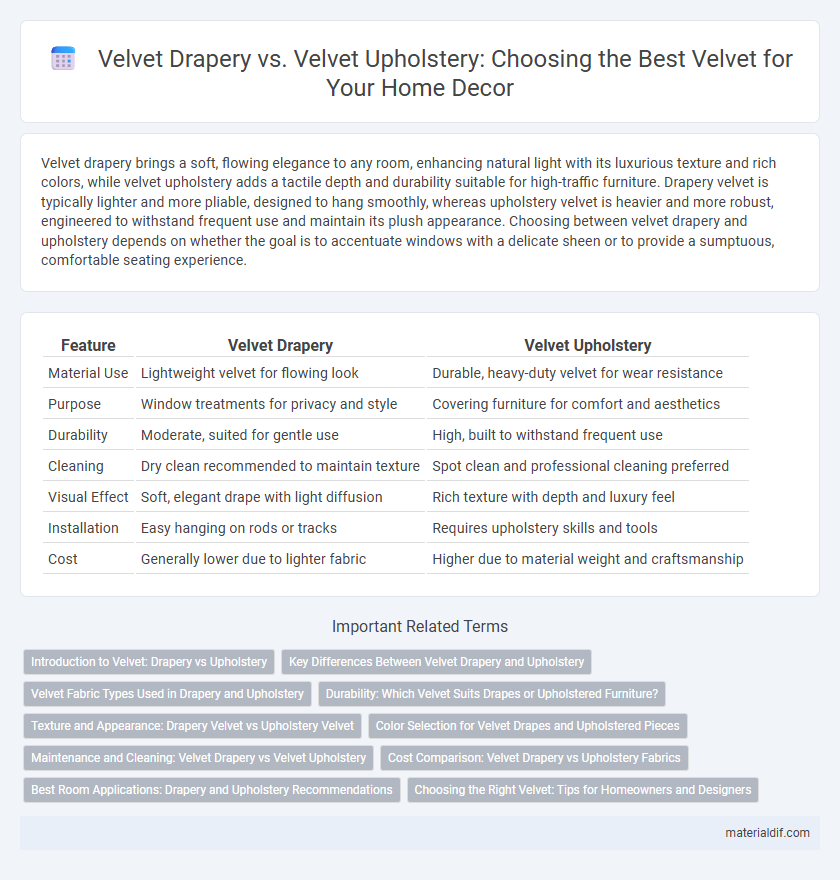 Velvet Drapery vs. Velvet Upholstery: Choosing the Best Velvet for Your Home Decor

Velvet drapery brings a soft, flowing elegance to any room, enhancing natural light with its luxurious texture and rich colors, while velvet upholstery adds a tactile depth and durability suitable for high-traffic furniture. Drapery velvet is typically lighter and more pliable, designed to hang smoothly, whereas upholstery velvet is heavier and more robust, engineered to withstand frequent use and maintain its plush appearance. Choosing between velvet drapery and upholstery depends on whether the goal is to accentuate windows with a delicate sheen or to provide a sumptuous, comfortable seating experience.

| Feature | Velvet Drapery | Velvet Upholstery |
|---|---|---|
| Material Use | Lightweight velvet for flowing look | Durable, heavy-duty velvet for wear resistance |
| Purpose | Window treatments for privacy and style | Covering furniture for comfort and aesthetics |
| Durability | Moderate, suited for gentle use | High, built to withstand frequent use |
| Cleaning | Dry clean recommended to maintain texture | Spot clean and professional cleaning preferred |
| Visual Effect | Soft, elegant drape with light diffusion | Rich texture with depth and luxury feel |
| Installation | Easy hanging on rods or tracks | Requires upholstery skills and tools |
| Cost | Generally lower due to lighter fabric | Higher due to material weight and craftsmanship |

Important Related Terms

Introduction to Velvet: Drapery vs Upholstery
Key Differences Between Velvet Drapery and Upholstery
Velvet Fabric Types Used in Drapery and Upholstery
Durability: Which Velvet Suits Drapes or Upholstered Furniture?
Texture and Appearance: Drapery Velvet vs Upholstery Velvet
Color Selection for Velvet Drapes and Upholstered Pieces
Maintenance and Cleaning: Velvet Drapery vs Velvet Upholstery
Cost Comparison: Velvet Drapery vs Upholstery Fabrics
Best Room Applications: Drapery and Upholstery Recommendations
Choosing the Right Velvet: Tips for Homeowners and Designers

materialdif.com