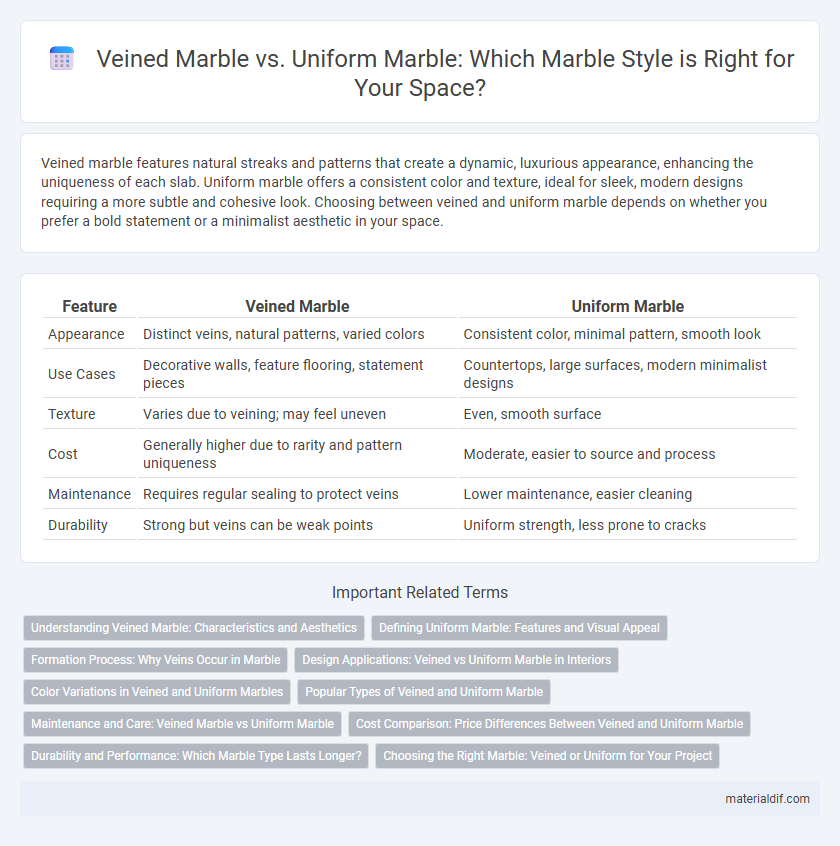 Veined Marble vs. Uniform Marble: Which Marble Style is Right for Your Space?

Veined marble features natural streaks and patterns that create a dynamic, luxurious appearance, enhancing the uniqueness of each slab. Uniform marble offers a consistent color and texture, ideal for sleek, modern designs requiring a more subtle and cohesive look. Choosing between veined and uniform marble depends on whether you prefer a bold statement or a minimalist aesthetic in your space.

| Feature | Veined Marble | Uniform Marble |
|---|---|---|
| Appearance | Distinct veins, natural patterns, varied colors | Consistent color, minimal pattern, smooth look |
| Use Cases | Decorative walls, feature flooring, statement pieces | Countertops, large surfaces, modern minimalist designs |
| Texture | Varies due to veining; may feel uneven | Even, smooth surface |
| Cost | Generally higher due to rarity and pattern uniqueness | Moderate, easier to source and process |
| Maintenance | Requires regular sealing to protect veins | Lower maintenance, easier cleaning |
| Durability | Strong but veins can be weak points | Uniform strength, less prone to cracks |

Important Related Terms

Understanding Veined Marble: Characteristics and Aesthetics
Defining Uniform Marble: Features and Visual Appeal
Formation Process: Why Veins Occur in Marble
Design Applications: Veined vs Uniform Marble in Interiors
Color Variations in Veined and Uniform Marbles
Popular Types of Veined and Uniform Marble
Maintenance and Care: Veined Marble vs Uniform Marble
Cost Comparison: Price Differences Between Veined and Uniform Marble
Durability and Performance: Which Marble Type Lasts Longer?
Choosing the Right Marble: Veined or Uniform for Your Project

materialdif.com