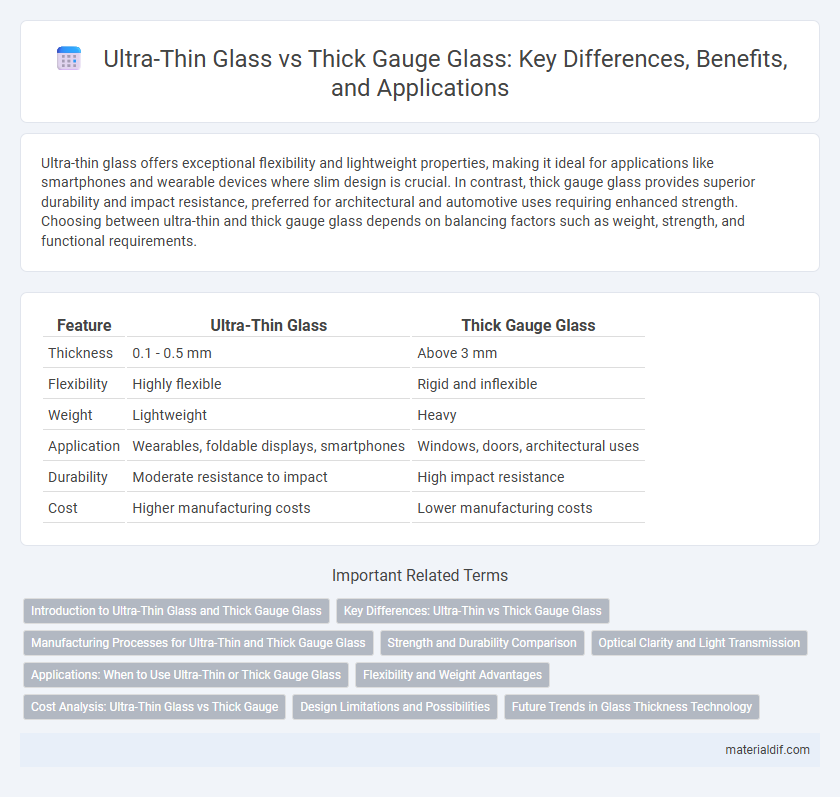 Ultra-Thin Glass vs Thick Gauge Glass: Key Differences, Benefits, and Applications

Ultra-thin glass offers exceptional flexibility and lightweight properties, making it ideal for applications like smartphones and wearable devices where slim design is crucial. In contrast, thick gauge glass provides superior durability and impact resistance, preferred for architectural and automotive uses requiring enhanced strength. Choosing between ultra-thin and thick gauge glass depends on balancing factors such as weight, strength, and functional requirements.

| Feature | Ultra-Thin Glass | Thick Gauge Glass |
|---|---|---|
| Thickness | 0.1 - 0.5 mm | Above 3 mm |
| Flexibility | Highly flexible | Rigid and inflexible |
| Weight | Lightweight | Heavy |
| Application | Wearables, foldable displays, smartphones | Windows, doors, architectural uses |
| Durability | Moderate resistance to impact | High impact resistance |
| Cost | Higher manufacturing costs | Lower manufacturing costs |

Important Related Terms

Introduction to Ultra-Thin Glass and Thick Gauge Glass
Key Differences: Ultra-Thin vs Thick Gauge Glass
Manufacturing Processes for Ultra-Thin and Thick Gauge Glass
Strength and Durability Comparison
Optical Clarity and Light Transmission
Applications: When to Use Ultra-Thin or Thick Gauge Glass
Flexibility and Weight Advantages
Cost Analysis: Ultra-Thin Glass vs Thick Gauge
Design Limitations and Possibilities
Future Trends in Glass Thickness Technology

materialdif.com