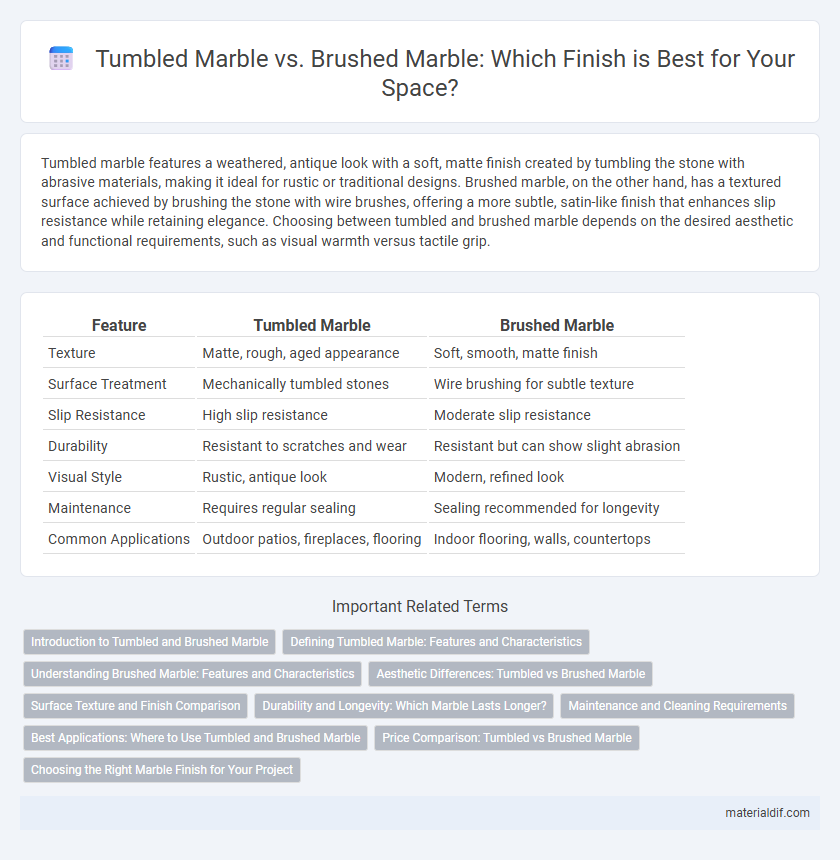 Tumbled Marble vs. Brushed Marble: Which Finish is Best for Your Space?

Tumbled marble features a weathered, antique look with a soft, matte finish created by tumbling the stone with abrasive materials, making it ideal for rustic or traditional designs. Brushed marble, on the other hand, has a textured surface achieved by brushing the stone with wire brushes, offering a more subtle, satin-like finish that enhances slip resistance while retaining elegance. Choosing between tumbled and brushed marble depends on the desired aesthetic and functional requirements, such as visual warmth versus tactile grip.

| Feature | Tumbled Marble | Brushed Marble |
|---|---|---|
| Texture | Matte, rough, aged appearance | Soft, smooth, matte finish |
| Surface Treatment | Mechanically tumbled stones | Wire brushing for subtle texture |
| Slip Resistance | High slip resistance | Moderate slip resistance |
| Durability | Resistant to scratches and wear | Resistant but can show slight abrasion |
| Visual Style | Rustic, antique look | Modern, refined look |
| Maintenance | Requires regular sealing | Sealing recommended for longevity |
| Common Applications | Outdoor patios, fireplaces, flooring | Indoor flooring, walls, countertops |

Important Related Terms

Introduction to Tumbled and Brushed Marble
Defining Tumbled Marble: Features and Characteristics
Understanding Brushed Marble: Features and Characteristics
Aesthetic Differences: Tumbled vs Brushed Marble
Surface Texture and Finish Comparison
Durability and Longevity: Which Marble Lasts Longer?
Maintenance and Cleaning Requirements
Best Applications: Where to Use Tumbled and Brushed Marble
Price Comparison: Tumbled vs Brushed Marble
Choosing the Right Marble Finish for Your Project

materialdif.com