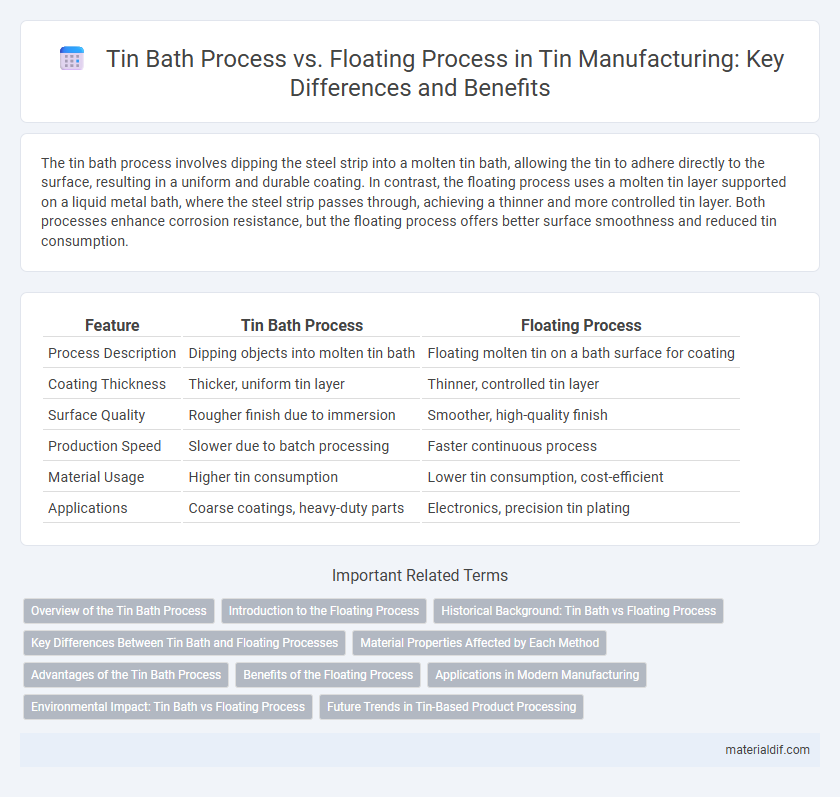 Tin Bath Process vs. Floating Process in Tin Manufacturing: Key Differences and Benefits

The tin bath process involves dipping the steel strip into a molten tin bath, allowing the tin to adhere directly to the surface, resulting in a uniform and durable coating. In contrast, the floating process uses a molten tin layer supported on a liquid metal bath, where the steel strip passes through, achieving a thinner and more controlled tin layer. Both processes enhance corrosion resistance, but the floating process offers better surface smoothness and reduced tin consumption.

| Feature | Tin Bath Process | Floating Process |
|---|---|---|
| Process Description | Dipping objects into molten tin bath | Floating molten tin on a bath surface for coating |
| Coating Thickness | Thicker, uniform tin layer | Thinner, controlled tin layer |
| Surface Quality | Rougher finish due to immersion | Smoother, high-quality finish |
| Production Speed | Slower due to batch processing | Faster continuous process |
| Material Usage | Higher tin consumption | Lower tin consumption, cost-efficient |
| Applications | Coarse coatings, heavy-duty parts | Electronics, precision tin plating |

Important Related Terms

Overview of the Tin Bath Process
Introduction to the Floating Process
Historical Background: Tin Bath vs Floating Process
Key Differences Between Tin Bath and Floating Processes
Material Properties Affected by Each Method
Advantages of the Tin Bath Process
Benefits of the Floating Process
Applications in Modern Manufacturing
Environmental Impact: Tin Bath vs Floating Process
Future Trends in Tin-Based Product Processing

materialdif.com