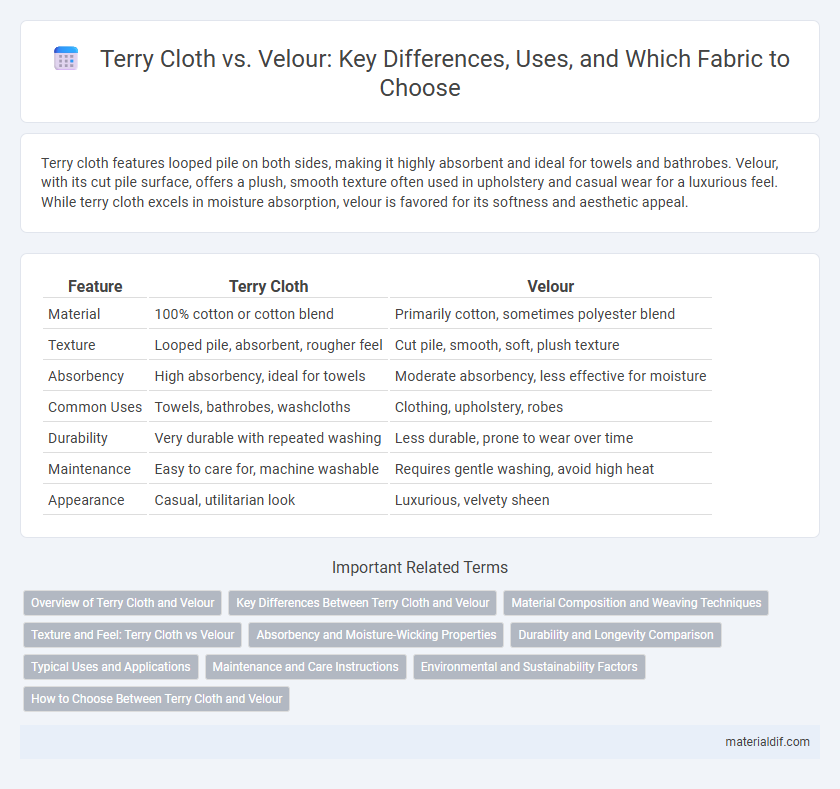 Terry Cloth vs. Velour: Key Differences, Uses, and Which Fabric to Choose

Terry cloth features looped pile on both sides, making it highly absorbent and ideal for towels and bathrobes. Velour, with its cut pile surface, offers a plush, smooth texture often used in upholstery and casual wear for a luxurious feel. While terry cloth excels in moisture absorption, velour is favored for its softness and aesthetic appeal.

| Feature | Terry Cloth | Velour |
|---|---|---|
| Material | 100% cotton or cotton blend | Primarily cotton, sometimes polyester blend |
| Texture | Looped pile, absorbent, rougher feel | Cut pile, smooth, soft, plush texture |
| Absorbency | High absorbency, ideal for towels | Moderate absorbency, less effective for moisture |
| Common Uses | Towels, bathrobes, washcloths | Clothing, upholstery, robes |
| Durability | Very durable with repeated washing | Less durable, prone to wear over time |
| Maintenance | Easy to care for, machine washable | Requires gentle washing, avoid high heat |
| Appearance | Casual, utilitarian look | Luxurious, velvety sheen |

Important Related Terms

Overview of Terry Cloth and Velour
Key Differences Between Terry Cloth and Velour
Material Composition and Weaving Techniques
Texture and Feel: Terry Cloth vs Velour
Absorbency and Moisture-Wicking Properties
Durability and Longevity Comparison
Typical Uses and Applications
Maintenance and Care Instructions
Environmental and Sustainability Factors
How to Choose Between Terry Cloth and Velour

materialdif.com