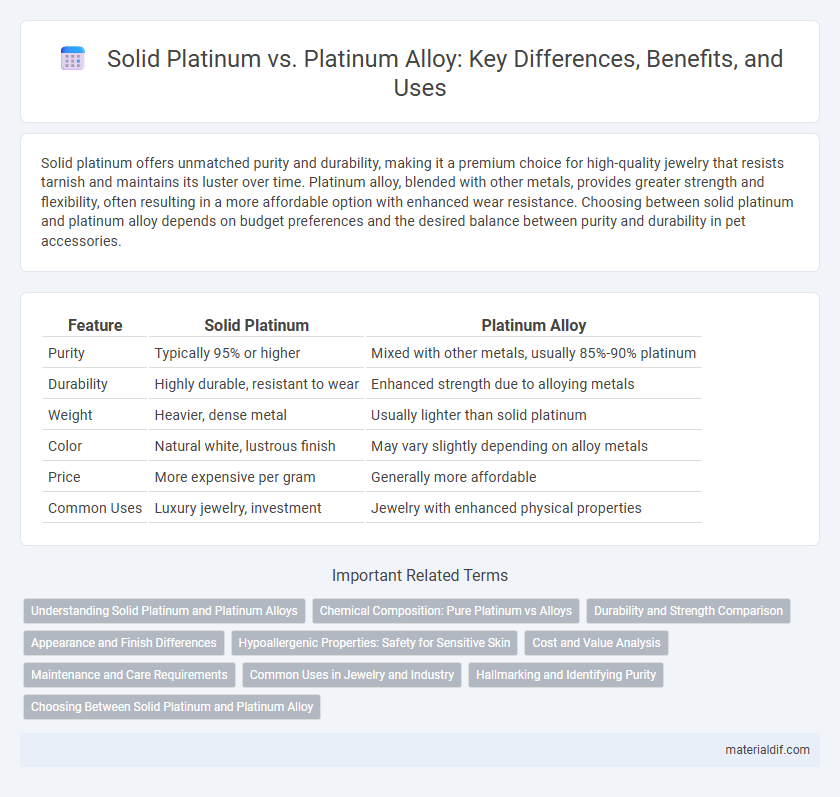 Solid Platinum vs. Platinum Alloy: Key Differences, Benefits, and Uses

Solid platinum offers unmatched purity and durability, making it a premium choice for high-quality jewelry that resists tarnish and maintains its luster over time. Platinum alloy, blended with other metals, provides greater strength and flexibility, often resulting in a more affordable option with enhanced wear resistance. Choosing between solid platinum and platinum alloy depends on budget preferences and the desired balance between purity and durability in pet accessories.

| Feature | Solid Platinum | Platinum Alloy |
|---|---|---|
| Purity | Typically 95% or higher | Mixed with other metals, usually 85%-90% platinum |
| Durability | Highly durable, resistant to wear | Enhanced strength due to alloying metals |
| Weight | Heavier, dense metal | Usually lighter than solid platinum |
| Color | Natural white, lustrous finish | May vary slightly depending on alloy metals |
| Price | More expensive per gram | Generally more affordable |
| Common Uses | Luxury jewelry, investment | Jewelry with enhanced physical properties |

Important Related Terms

Understanding Solid Platinum and Platinum Alloys
Chemical Composition: Pure Platinum vs Alloys
Durability and Strength Comparison
Appearance and Finish Differences
Hypoallergenic Properties: Safety for Sensitive Skin
Cost and Value Analysis
Maintenance and Care Requirements
Common Uses in Jewelry and Industry
Hallmarking and Identifying Purity
Choosing Between Solid Platinum and Platinum Alloy

materialdif.com