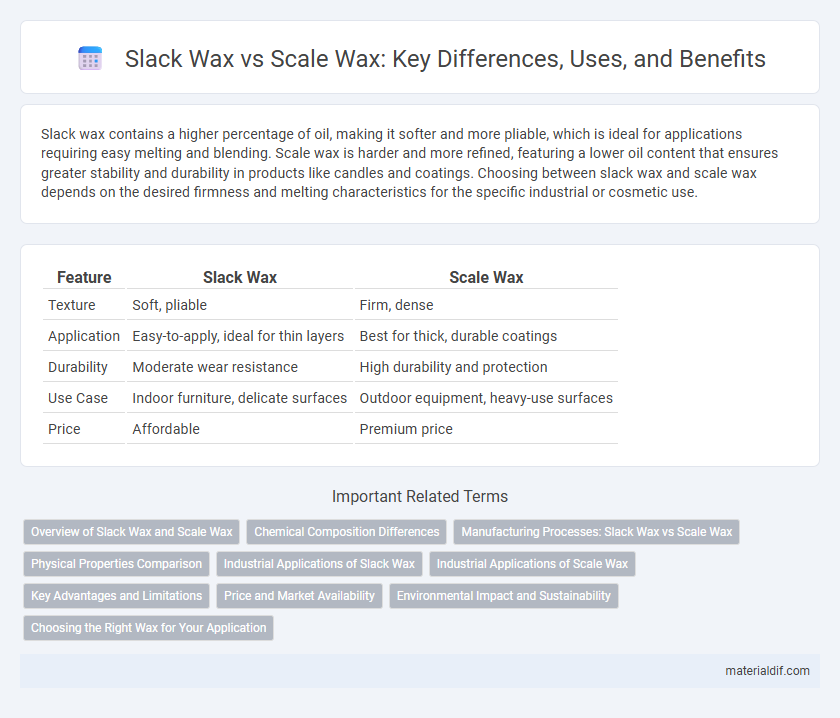 Slack Wax vs Scale Wax: Key Differences, Uses, and Benefits

Slack wax contains a higher percentage of oil, making it softer and more pliable, which is ideal for applications requiring easy melting and blending. Scale wax is harder and more refined, featuring a lower oil content that ensures greater stability and durability in products like candles and coatings. Choosing between slack wax and scale wax depends on the desired firmness and melting characteristics for the specific industrial or cosmetic use.

| Feature | Slack Wax | Scale Wax |
|---|---|---|
| Texture | Soft, pliable | Firm, dense |
| Application | Easy-to-apply, ideal for thin layers | Best for thick, durable coatings |
| Durability | Moderate wear resistance | High durability and protection |
| Use Case | Indoor furniture, delicate surfaces | Outdoor equipment, heavy-use surfaces |
| Price | Affordable | Premium price |

Important Related Terms

Overview of Slack Wax and Scale Wax
Chemical Composition Differences
Manufacturing Processes: Slack Wax vs Scale Wax
Physical Properties Comparison
Industrial Applications of Slack Wax
Industrial Applications of Scale Wax
Key Advantages and Limitations
Price and Market Availability
Environmental Impact and Sustainability
Choosing the Right Wax for Your Application

materialdif.com