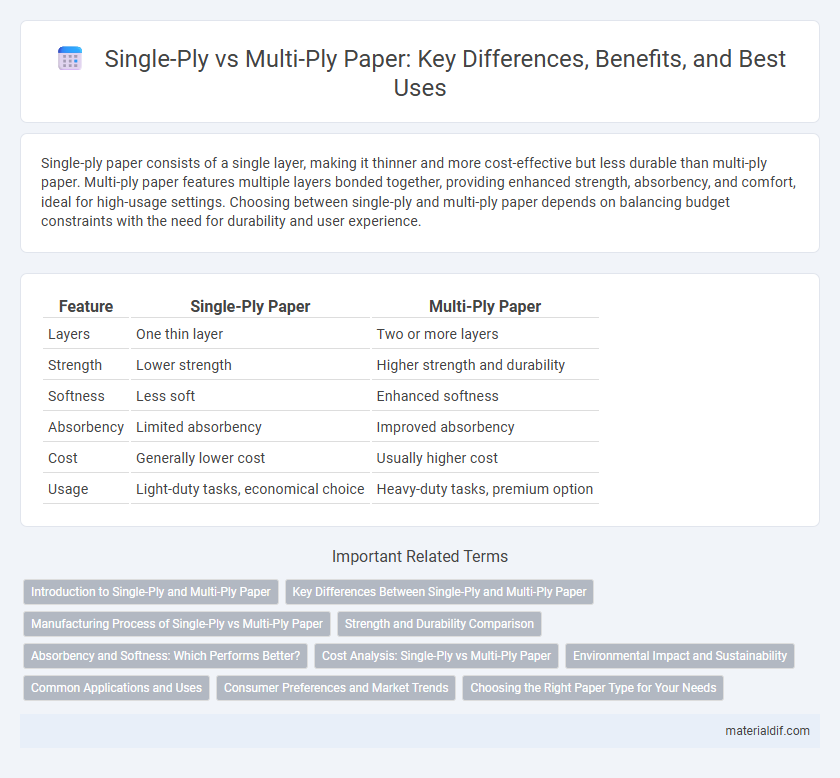 Single-Ply vs Multi-Ply Paper: Key Differences, Benefits, and Best Uses

Single-ply paper consists of a single layer, making it thinner and more cost-effective but less durable than multi-ply paper. Multi-ply paper features multiple layers bonded together, providing enhanced strength, absorbency, and comfort, ideal for high-usage settings. Choosing between single-ply and multi-ply paper depends on balancing budget constraints with the need for durability and user experience.

| Feature | Single-Ply Paper | Multi-Ply Paper |
|---|---|---|
| Layers | One thin layer | Two or more layers |
| Strength | Lower strength | Higher strength and durability |
| Softness | Less soft | Enhanced softness |
| Absorbency | Limited absorbency | Improved absorbency |
| Cost | Generally lower cost | Usually higher cost |
| Usage | Light-duty tasks, economical choice | Heavy-duty tasks, premium option |

Important Related Terms

Introduction to Single-Ply and Multi-Ply Paper
Key Differences Between Single-Ply and Multi-Ply Paper
Manufacturing Process of Single-Ply vs Multi-Ply Paper
Strength and Durability Comparison
Absorbency and Softness: Which Performs Better?
Cost Analysis: Single-Ply vs Multi-Ply Paper
Environmental Impact and Sustainability
Common Applications and Uses
Consumer Preferences and Market Trends
Choosing the Right Paper Type for Your Needs

materialdif.com