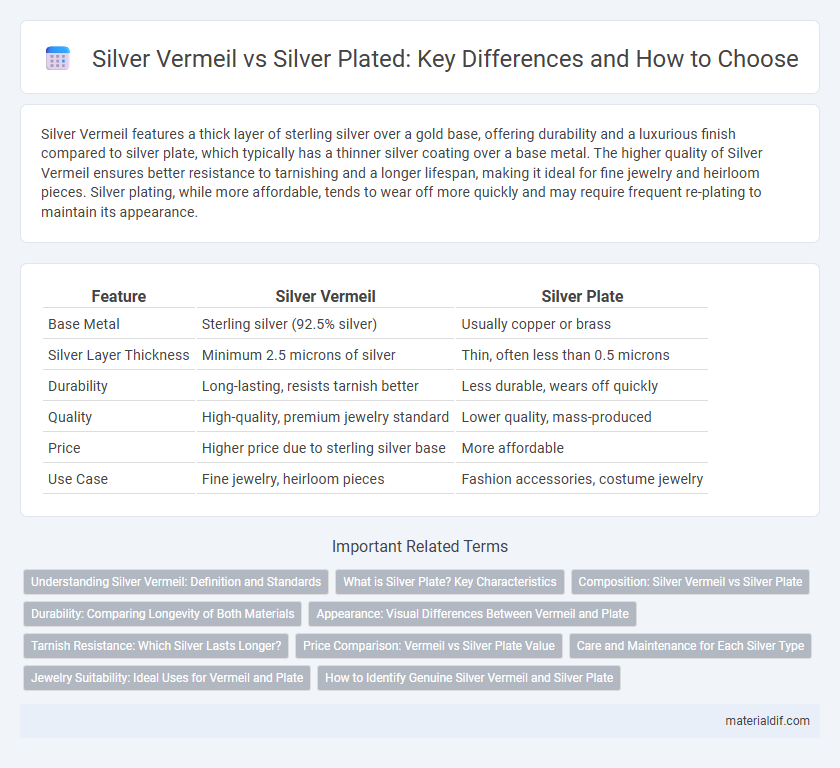 Silver Vermeil vs Silver Plated: Key Differences and How to Choose

Silver Vermeil features a thick layer of sterling silver over a gold base, offering durability and a luxurious finish compared to silver plate, which typically has a thinner silver coating over a base metal. The higher quality of Silver Vermeil ensures better resistance to tarnishing and a longer lifespan, making it ideal for fine jewelry and heirloom pieces. Silver plating, while more affordable, tends to wear off more quickly and may require frequent re-plating to maintain its appearance.

| Feature | Silver Vermeil | Silver Plate |
|---|---|---|
| Base Metal | Sterling silver (92.5% silver) | Usually copper or brass |
| Silver Layer Thickness | Minimum 2.5 microns of silver | Thin, often less than 0.5 microns |
| Durability | Long-lasting, resists tarnish better | Less durable, wears off quickly |
| Quality | High-quality, premium jewelry standard | Lower quality, mass-produced |
| Price | Higher price due to sterling silver base | More affordable |
| Use Case | Fine jewelry, heirloom pieces | Fashion accessories, costume jewelry |

Important Related Terms

Understanding Silver Vermeil: Definition and Standards
What is Silver Plate? Key Characteristics
Composition: Silver Vermeil vs Silver Plate
Durability: Comparing Longevity of Both Materials
Appearance: Visual Differences Between Vermeil and Plate
Tarnish Resistance: Which Silver Lasts Longer?
Price Comparison: Vermeil vs Silver Plate Value
Care and Maintenance for Each Silver Type
Jewelry Suitability: Ideal Uses for Vermeil and Plate
How to Identify Genuine Silver Vermeil and Silver Plate

materialdif.com