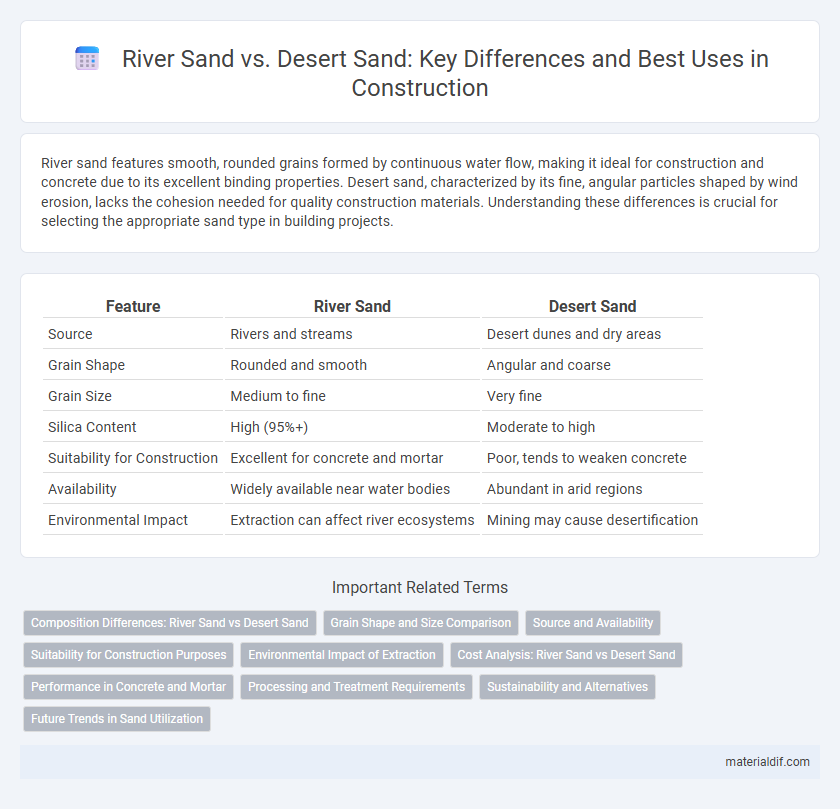 River Sand vs. Desert Sand: Key Differences and Best Uses in Construction

River sand features smooth, rounded grains formed by continuous water flow, making it ideal for construction and concrete due to its excellent binding properties. Desert sand, characterized by its fine, angular particles shaped by wind erosion, lacks the cohesion needed for quality construction materials. Understanding these differences is crucial for selecting the appropriate sand type in building projects.

| Feature | River Sand | Desert Sand |
|---|---|---|
| Source | Rivers and streams | Desert dunes and dry areas |
| Grain Shape | Rounded and smooth | Angular and coarse |
| Grain Size | Medium to fine | Very fine |
| Silica Content | High (95%+) | Moderate to high |
| Suitability for Construction | Excellent for concrete and mortar | Poor, tends to weaken concrete |
| Availability | Widely available near water bodies | Abundant in arid regions |
| Environmental Impact | Extraction can affect river ecosystems | Mining may cause desertification |

Important Related Terms

Composition Differences: River Sand vs Desert Sand
Grain Shape and Size Comparison
Source and Availability
Suitability for Construction Purposes
Environmental Impact of Extraction
Cost Analysis: River Sand vs Desert Sand
Performance in Concrete and Mortar
Processing and Treatment Requirements
Sustainability and Alternatives
Future Trends in Sand Utilization

materialdif.com