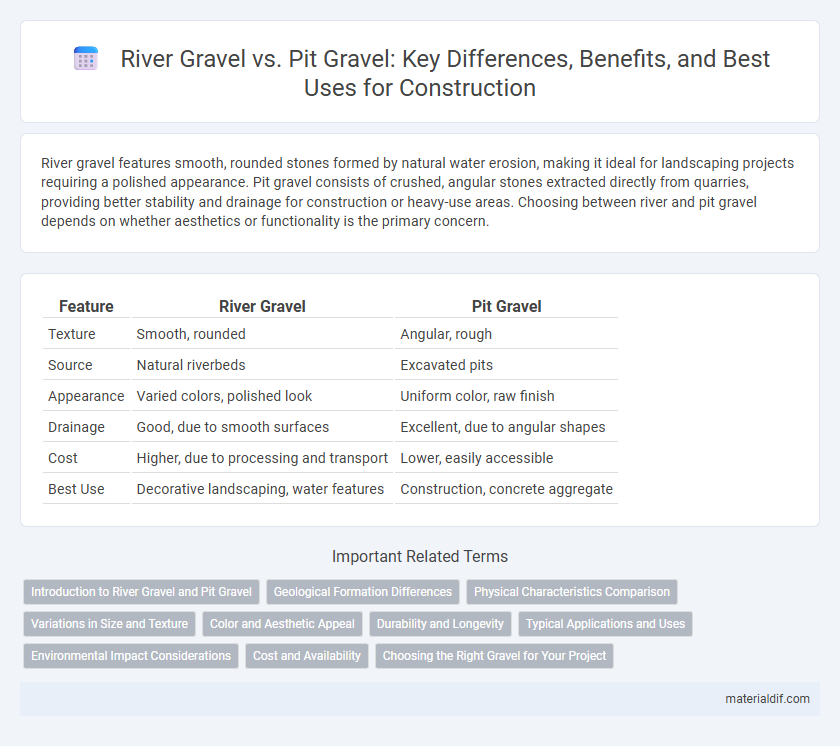 River Gravel vs. Pit Gravel: Key Differences, Benefits, and Best Uses for Construction

River gravel features smooth, rounded stones formed by natural water erosion, making it ideal for landscaping projects requiring a polished appearance. Pit gravel consists of crushed, angular stones extracted directly from quarries, providing better stability and drainage for construction or heavy-use areas. Choosing between river and pit gravel depends on whether aesthetics or functionality is the primary concern.

| Feature | River Gravel | Pit Gravel |
|---|---|---|
| Texture | Smooth, rounded | Angular, rough |
| Source | Natural riverbeds | Excavated pits |
| Appearance | Varied colors, polished look | Uniform color, raw finish |
| Drainage | Good, due to smooth surfaces | Excellent, due to angular shapes |
| Cost | Higher, due to processing and transport | Lower, easily accessible |
| Best Use | Decorative landscaping, water features | Construction, concrete aggregate |

Important Related Terms

Introduction to River Gravel and Pit Gravel
Geological Formation Differences
Physical Characteristics Comparison
Variations in Size and Texture
Color and Aesthetic Appeal
Durability and Longevity
Typical Applications and Uses
Environmental Impact Considerations
Cost and Availability
Choosing the Right Gravel for Your Project

materialdif.com