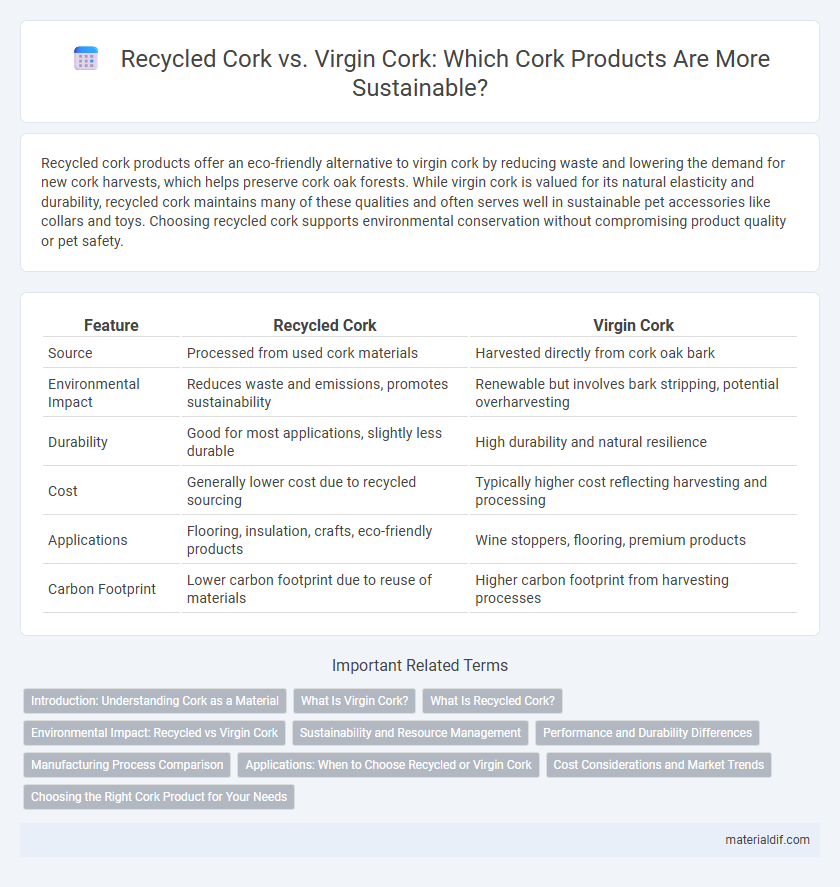 Recycled Cork vs. Virgin Cork: Which Cork Products Are More Sustainable?

Recycled cork products offer an eco-friendly alternative to virgin cork by reducing waste and lowering the demand for new cork harvests, which helps preserve cork oak forests. While virgin cork is valued for its natural elasticity and durability, recycled cork maintains many of these qualities and often serves well in sustainable pet accessories like collars and toys. Choosing recycled cork supports environmental conservation without compromising product quality or pet safety.

| Feature | Recycled Cork | Virgin Cork |
|---|---|---|
| Source | Processed from used cork materials | Harvested directly from cork oak bark |
| Environmental Impact | Reduces waste and emissions, promotes sustainability | Renewable but involves bark stripping, potential overharvesting |
| Durability | Good for most applications, slightly less durable | High durability and natural resilience |
| Cost | Generally lower cost due to recycled sourcing | Typically higher cost reflecting harvesting and processing |
| Applications | Flooring, insulation, crafts, eco-friendly products | Wine stoppers, flooring, premium products |
| Carbon Footprint | Lower carbon footprint due to reuse of materials | Higher carbon footprint from harvesting processes |

Important Related Terms

Introduction: Understanding Cork as a Material
What Is Virgin Cork?
What Is Recycled Cork?
Environmental Impact: Recycled vs Virgin Cork
Sustainability and Resource Management
Performance and Durability Differences
Manufacturing Process Comparison
Applications: When to Choose Recycled or Virgin Cork
Cost Considerations and Market Trends
Choosing the Right Cork Product for Your Needs

materialdif.com