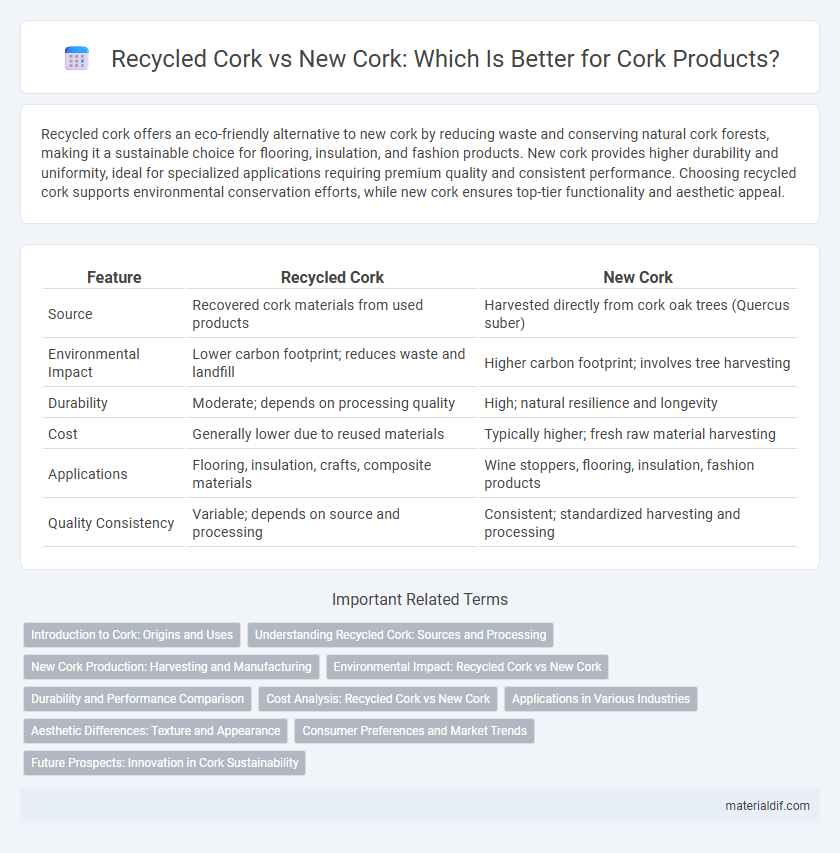 Recycled Cork vs New Cork: Which Is Better for Cork Products?

Recycled cork offers an eco-friendly alternative to new cork by reducing waste and conserving natural cork forests, making it a sustainable choice for flooring, insulation, and fashion products. New cork provides higher durability and uniformity, ideal for specialized applications requiring premium quality and consistent performance. Choosing recycled cork supports environmental conservation efforts, while new cork ensures top-tier functionality and aesthetic appeal.

| Feature | Recycled Cork | New Cork |
|---|---|---|
| Source | Recovered cork materials from used products | Harvested directly from cork oak trees (Quercus suber) |
| Environmental Impact | Lower carbon footprint; reduces waste and landfill | Higher carbon footprint; involves tree harvesting |
| Durability | Moderate; depends on processing quality | High; natural resilience and longevity |
| Cost | Generally lower due to reused materials | Typically higher; fresh raw material harvesting |
| Applications | Flooring, insulation, crafts, composite materials | Wine stoppers, flooring, insulation, fashion products |
| Quality Consistency | Variable; depends on source and processing | Consistent; standardized harvesting and processing |

Important Related Terms

Introduction to Cork: Origins and Uses
Understanding Recycled Cork: Sources and Processing
New Cork Production: Harvesting and Manufacturing
Environmental Impact: Recycled Cork vs New Cork
Durability and Performance Comparison
Cost Analysis: Recycled Cork vs New Cork
Applications in Various Industries
Aesthetic Differences: Texture and Appearance
Consumer Preferences and Market Trends
Future Prospects: Innovation in Cork Sustainability

materialdif.com