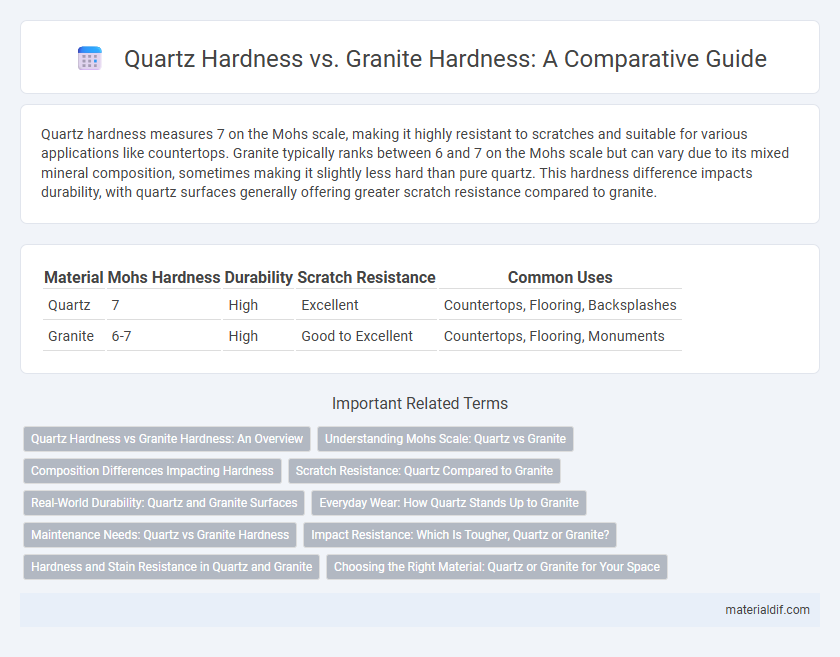 Quartz Hardness vs. Granite Hardness: A Comparative Guide

Quartz hardness measures 7 on the Mohs scale, making it highly resistant to scratches and suitable for various applications like countertops. Granite typically ranks between 6 and 7 on the Mohs scale but can vary due to its mixed mineral composition, sometimes making it slightly less hard than pure quartz. This hardness difference impacts durability, with quartz surfaces generally offering greater scratch resistance compared to granite.

| Material | Mohs Hardness | Durability | Scratch Resistance | Common Uses |
|---|---|---|---|---|
| Quartz | 7 | High | Excellent | Countertops, Flooring, Backsplashes |
| Granite | 6-7 | High | Good to Excellent | Countertops, Flooring, Monuments |

Important Related Terms

Quartz Hardness vs Granite Hardness: An Overview
Understanding Mohs Scale: Quartz vs Granite
Composition Differences Impacting Hardness
Scratch Resistance: Quartz Compared to Granite
Real-World Durability: Quartz and Granite Surfaces
Everyday Wear: How Quartz Stands Up to Granite
Maintenance Needs: Quartz vs Granite Hardness
Impact Resistance: Which Is Tougher, Quartz or Granite?
Hardness and Stain Resistance in Quartz and Granite
Choosing the Right Material: Quartz or Granite for Your Space

materialdif.com