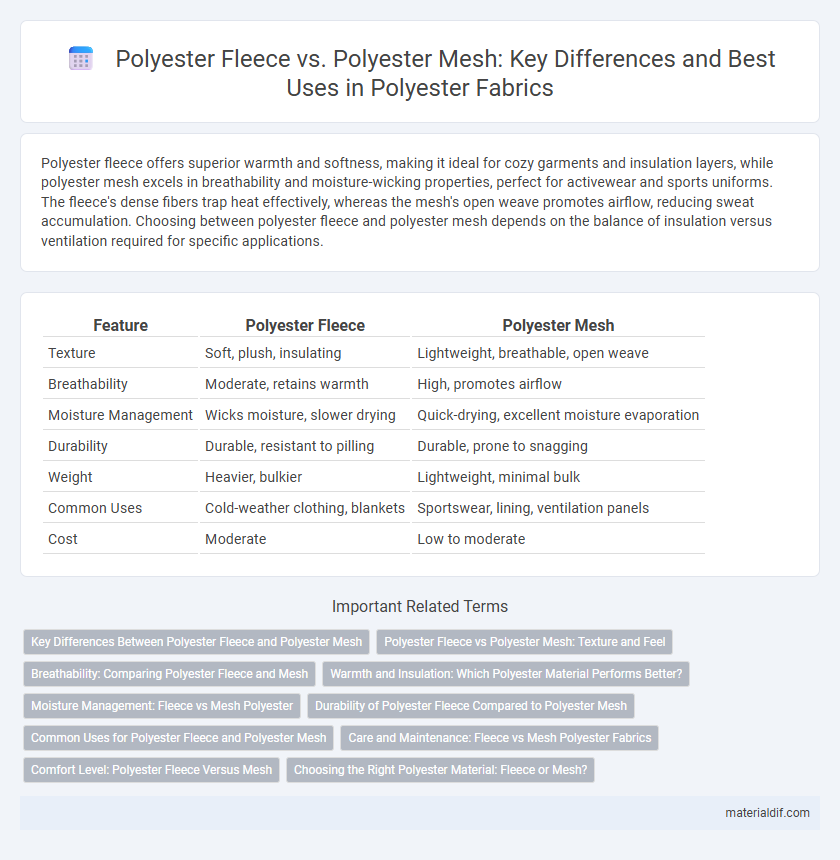 Polyester Fleece vs. Polyester Mesh: Key Differences and Best Uses in Polyester Fabrics

Polyester fleece offers superior warmth and softness, making it ideal for cozy garments and insulation layers, while polyester mesh excels in breathability and moisture-wicking properties, perfect for activewear and sports uniforms. The fleece's dense fibers trap heat effectively, whereas the mesh's open weave promotes airflow, reducing sweat accumulation. Choosing between polyester fleece and polyester mesh depends on the balance of insulation versus ventilation required for specific applications.

| Feature | Polyester Fleece | Polyester Mesh |
|---|---|---|
| Texture | Soft, plush, insulating | Lightweight, breathable, open weave |
| Breathability | Moderate, retains warmth | High, promotes airflow |
| Moisture Management | Wicks moisture, slower drying | Quick-drying, excellent moisture evaporation |
| Durability | Durable, resistant to pilling | Durable, prone to snagging |
| Weight | Heavier, bulkier | Lightweight, minimal bulk |
| Common Uses | Cold-weather clothing, blankets | Sportswear, lining, ventilation panels |
| Cost | Moderate | Low to moderate |

Important Related Terms

Key Differences Between Polyester Fleece and Polyester Mesh
Polyester Fleece vs Polyester Mesh: Texture and Feel
Breathability: Comparing Polyester Fleece and Mesh
Warmth and Insulation: Which Polyester Material Performs Better?
Moisture Management: Fleece vs Mesh Polyester
Durability of Polyester Fleece Compared to Polyester Mesh
Common Uses for Polyester Fleece and Polyester Mesh
Care and Maintenance: Fleece vs Mesh Polyester Fabrics
Comfort Level: Polyester Fleece Versus Mesh
Choosing the Right Polyester Material: Fleece or Mesh?

materialdif.com