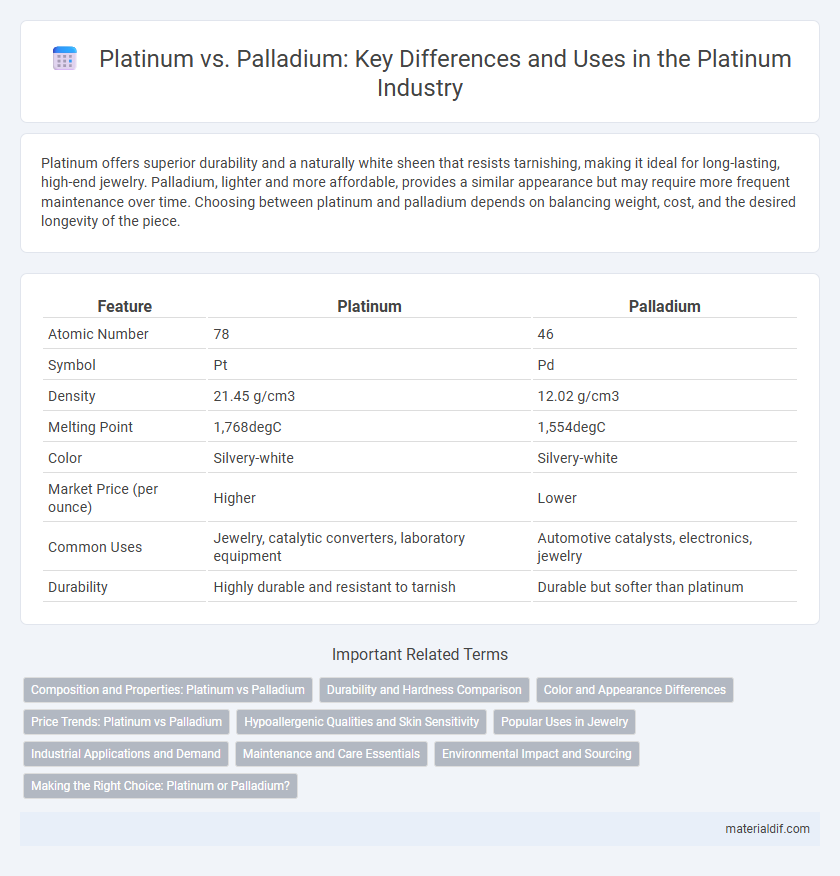 Platinum vs. Palladium: Key Differences and Uses in the Platinum Industry

Platinum offers superior durability and a naturally white sheen that resists tarnishing, making it ideal for long-lasting, high-end jewelry. Palladium, lighter and more affordable, provides a similar appearance but may require more frequent maintenance over time. Choosing between platinum and palladium depends on balancing weight, cost, and the desired longevity of the piece.

| Feature | Platinum | Palladium |
|---|---|---|
| Atomic Number | 78 | 46 |
| Symbol | Pt | Pd |
| Density | 21.45 g/cm3 | 12.02 g/cm3 |
| Melting Point | 1,768degC | 1,554degC |
| Color | Silvery-white | Silvery-white |
| Market Price (per ounce) | Higher | Lower |
| Common Uses | Jewelry, catalytic converters, laboratory equipment | Automotive catalysts, electronics, jewelry |
| Durability | Highly durable and resistant to tarnish | Durable but softer than platinum |

Important Related Terms

Composition and Properties: Platinum vs Palladium
Durability and Hardness Comparison
Color and Appearance Differences
Price Trends: Platinum vs Palladium
Hypoallergenic Qualities and Skin Sensitivity
Popular Uses in Jewelry
Industrial Applications and Demand
Maintenance and Care Essentials
Environmental Impact and Sourcing
Making the Right Choice: Platinum or Palladium?

materialdif.com