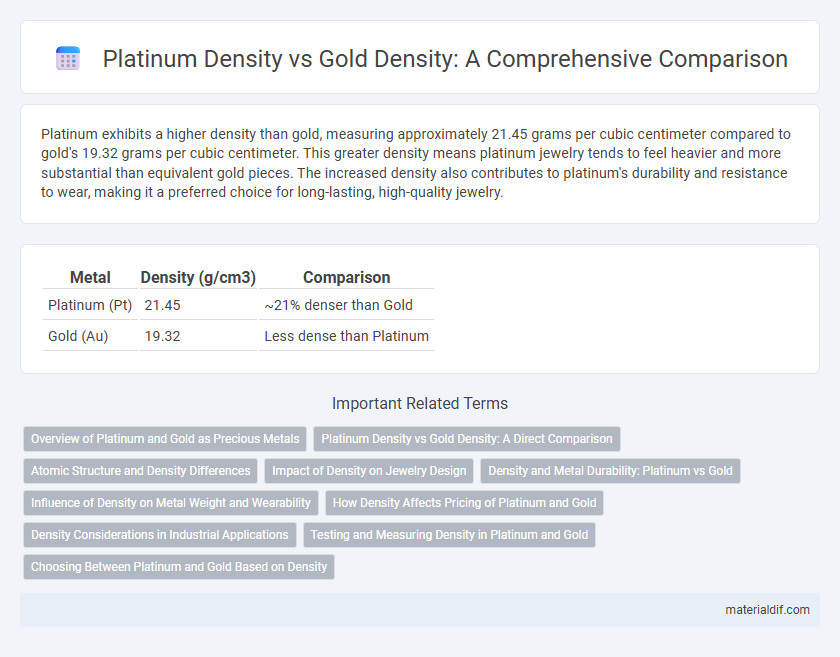 Platinum Density vs Gold Density: A Comprehensive Comparison

Platinum exhibits a higher density than gold, measuring approximately 21.45 grams per cubic centimeter compared to gold's 19.32 grams per cubic centimeter. This greater density means platinum jewelry tends to feel heavier and more substantial than equivalent gold pieces. The increased density also contributes to platinum's durability and resistance to wear, making it a preferred choice for long-lasting, high-quality jewelry.

| Metal | Density (g/cm3) | Comparison |
|---|---|---|
| Platinum (Pt) | 21.45 | ~21% denser than Gold |
| Gold (Au) | 19.32 | Less dense than Platinum |

Important Related Terms

Overview of Platinum and Gold as Precious Metals

Platinum Density vs Gold Density: A Direct Comparison

Atomic Structure and Density Differences

Impact of Density on Jewelry Design

Density and Metal Durability: Platinum vs Gold

Influence of Density on Metal Weight and Wearability

How Density Affects Pricing of Platinum and Gold

Density Considerations in Industrial Applications

Testing and Measuring Density in Platinum and Gold

Choosing Between Platinum and Gold Based on Density

materialdif.com