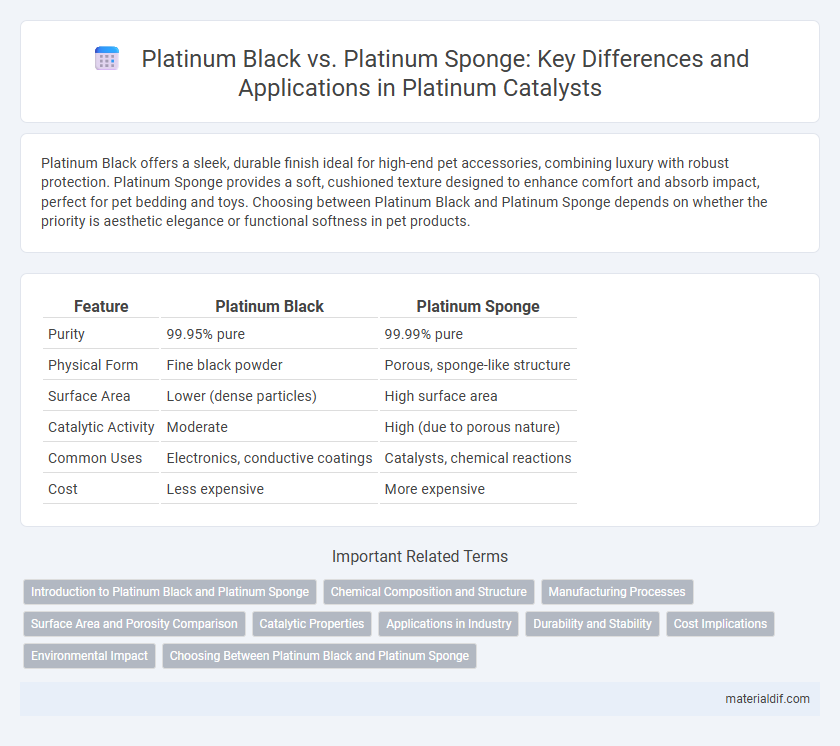 Platinum Black vs. Platinum Sponge: Key Differences and Applications in Platinum Catalysts

Platinum Black offers a sleek, durable finish ideal for high-end pet accessories, combining luxury with robust protection. Platinum Sponge provides a soft, cushioned texture designed to enhance comfort and absorb impact, perfect for pet bedding and toys. Choosing between Platinum Black and Platinum Sponge depends on whether the priority is aesthetic elegance or functional softness in pet products.

| Feature | Platinum Black | Platinum Sponge |
|---|---|---|
| Purity | 99.95% pure | 99.99% pure |
| Physical Form | Fine black powder | Porous, sponge-like structure |
| Surface Area | Lower (dense particles) | High surface area |
| Catalytic Activity | Moderate | High (due to porous nature) |
| Common Uses | Electronics, conductive coatings | Catalysts, chemical reactions |
| Cost | Less expensive | More expensive |

Important Related Terms

Introduction to Platinum Black and Platinum Sponge
Chemical Composition and Structure
Manufacturing Processes
Surface Area and Porosity Comparison
Catalytic Properties
Applications in Industry
Durability and Stability
Cost Implications
Environmental Impact
Choosing Between Platinum Black and Platinum Sponge

materialdif.com