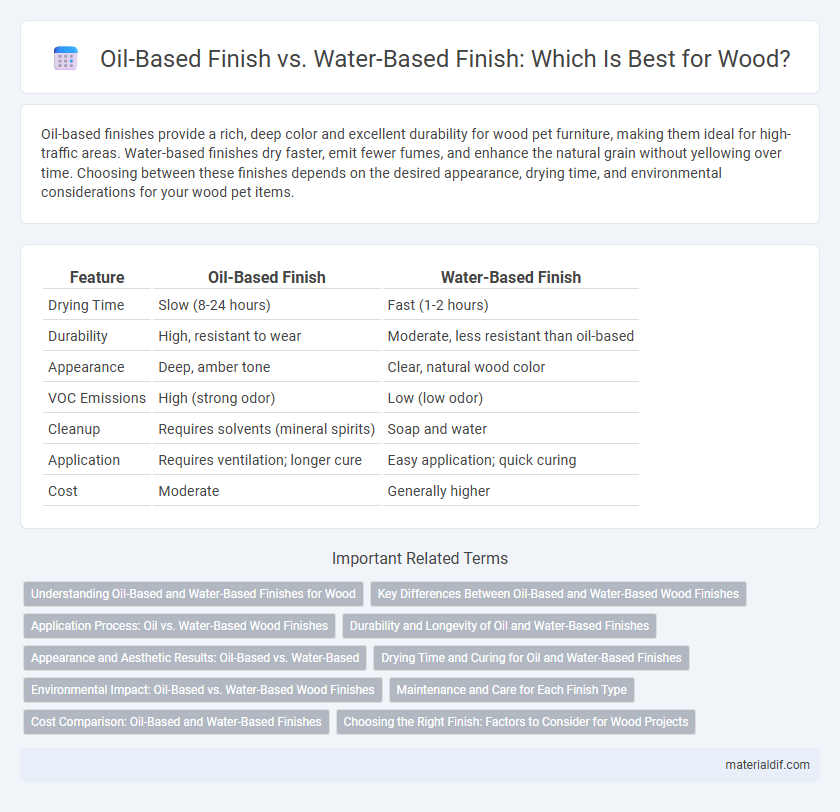 Oil-Based Finish vs. Water-Based Finish: Which Is Best for Wood?

Oil-based finishes provide a rich, deep color and excellent durability for wood pet furniture, making them ideal for high-traffic areas. Water-based finishes dry faster, emit fewer fumes, and enhance the natural grain without yellowing over time. Choosing between these finishes depends on the desired appearance, drying time, and environmental considerations for your wood pet items.

| Feature | Oil-Based Finish | Water-Based Finish |
|---|---|---|
| Drying Time | Slow (8-24 hours) | Fast (1-2 hours) |
| Durability | High, resistant to wear | Moderate, less resistant than oil-based |
| Appearance | Deep, amber tone | Clear, natural wood color |
| VOC Emissions | High (strong odor) | Low (low odor) |
| Cleanup | Requires solvents (mineral spirits) | Soap and water |
| Application | Requires ventilation; longer cure | Easy application; quick curing |
| Cost | Moderate | Generally higher |

Important Related Terms

Understanding Oil-Based and Water-Based Finishes for Wood
Key Differences Between Oil-Based and Water-Based Wood Finishes
Application Process: Oil vs. Water-Based Wood Finishes
Durability and Longevity of Oil and Water-Based Finishes
Appearance and Aesthetic Results: Oil-Based vs. Water-Based
Drying Time and Curing for Oil and Water-Based Finishes
Environmental Impact: Oil-Based vs. Water-Based Wood Finishes
Maintenance and Care for Each Finish Type
Cost Comparison: Oil-Based and Water-Based Finishes
Choosing the Right Finish: Factors to Consider for Wood Projects

materialdif.com