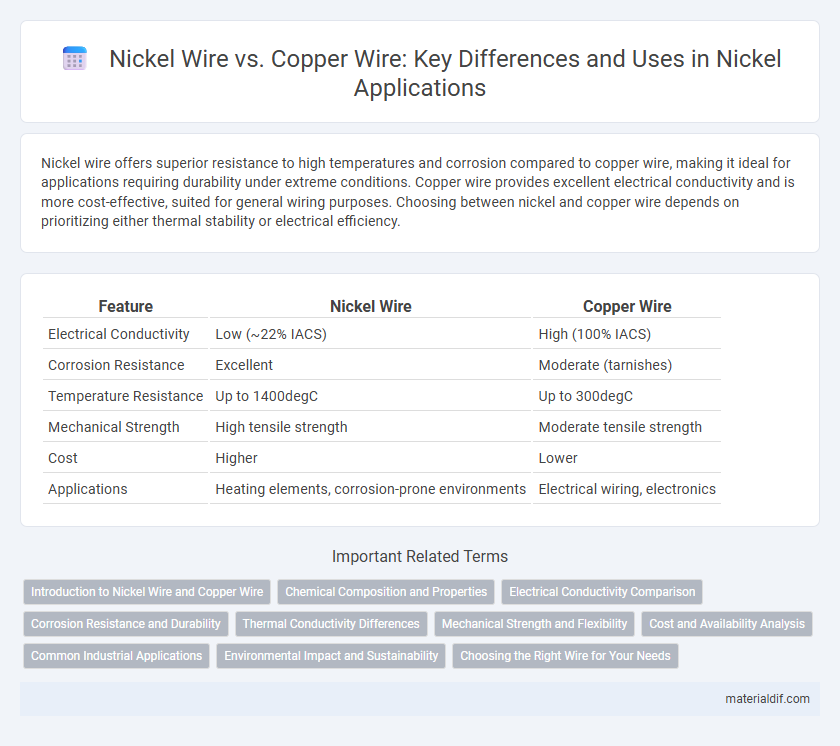 Nickel Wire vs. Copper Wire: Key Differences and Uses in Nickel Applications

Nickel wire offers superior resistance to high temperatures and corrosion compared to copper wire, making it ideal for applications requiring durability under extreme conditions. Copper wire provides excellent electrical conductivity and is more cost-effective, suited for general wiring purposes. Choosing between nickel and copper wire depends on prioritizing either thermal stability or electrical efficiency.

| Feature | Nickel Wire | Copper Wire |
|---|---|---|
| Electrical Conductivity | Low (~22% IACS) | High (100% IACS) |
| Corrosion Resistance | Excellent | Moderate (tarnishes) |
| Temperature Resistance | Up to 1400degC | Up to 300degC |
| Mechanical Strength | High tensile strength | Moderate tensile strength |
| Cost | Higher | Lower |
| Applications | Heating elements, corrosion-prone environments | Electrical wiring, electronics |

Important Related Terms

Introduction to Nickel Wire and Copper Wire
Chemical Composition and Properties
Electrical Conductivity Comparison
Corrosion Resistance and Durability
Thermal Conductivity Differences
Mechanical Strength and Flexibility
Cost and Availability Analysis
Common Industrial Applications
Environmental Impact and Sustainability
Choosing the Right Wire for Your Needs

materialdif.com