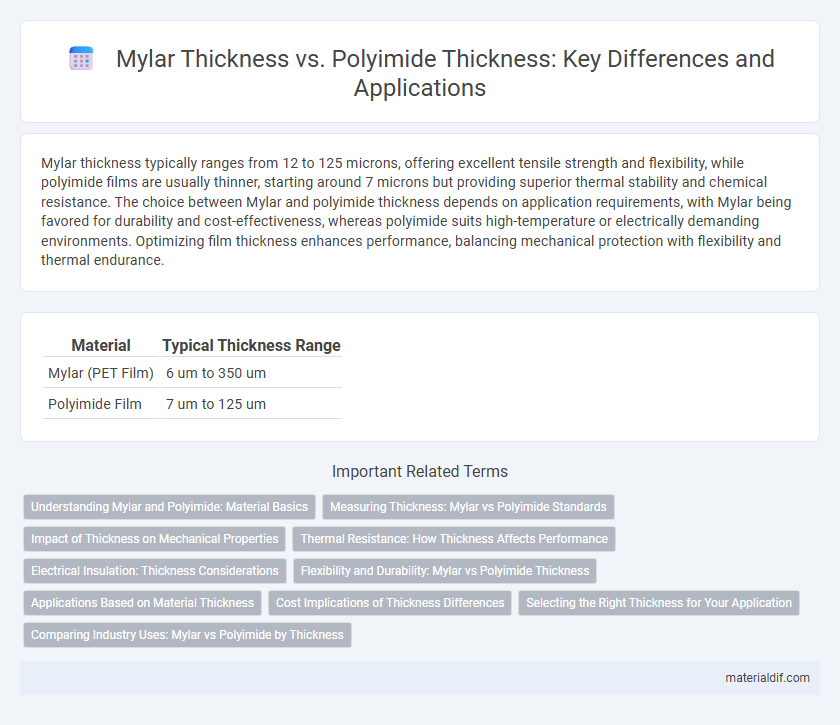 Mylar Thickness vs. Polyimide Thickness: Key Differences and Applications

Mylar thickness typically ranges from 12 to 125 microns, offering excellent tensile strength and flexibility, while polyimide films are usually thinner, starting around 7 microns but providing superior thermal stability and chemical resistance. The choice between Mylar and polyimide thickness depends on application requirements, with Mylar being favored for durability and cost-effectiveness, whereas polyimide suits high-temperature or electrically demanding environments. Optimizing film thickness enhances performance, balancing mechanical protection with flexibility and thermal endurance.

| Material | Typical Thickness Range |
|---|---|
| Mylar (PET Film) | 6 um to 350 um |
| Polyimide Film | 7 um to 125 um |

Important Related Terms

Understanding Mylar and Polyimide: Material Basics
Measuring Thickness: Mylar vs Polyimide Standards
Impact of Thickness on Mechanical Properties
Thermal Resistance: How Thickness Affects Performance
Electrical Insulation: Thickness Considerations
Flexibility and Durability: Mylar vs Polyimide Thickness
Applications Based on Material Thickness
Cost Implications of Thickness Differences
Selecting the Right Thickness for Your Application
Comparing Industry Uses: Mylar vs Polyimide by Thickness

materialdif.com