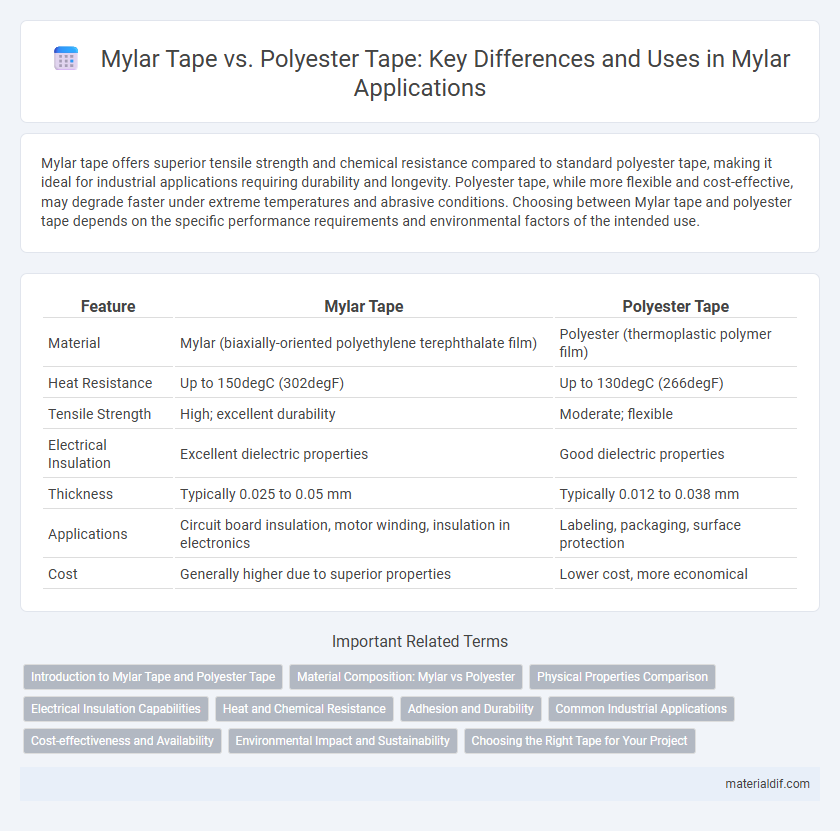 Mylar Tape vs. Polyester Tape: Key Differences and Uses in Mylar Applications

Mylar tape offers superior tensile strength and chemical resistance compared to standard polyester tape, making it ideal for industrial applications requiring durability and longevity. Polyester tape, while more flexible and cost-effective, may degrade faster under extreme temperatures and abrasive conditions. Choosing between Mylar tape and polyester tape depends on the specific performance requirements and environmental factors of the intended use.

| Feature | Mylar Tape | Polyester Tape |
|---|---|---|
| Material | Mylar (biaxially-oriented polyethylene terephthalate film) | Polyester (thermoplastic polymer film) |
| Heat Resistance | Up to 150degC (302degF) | Up to 130degC (266degF) |
| Tensile Strength | High; excellent durability | Moderate; flexible |
| Electrical Insulation | Excellent dielectric properties | Good dielectric properties |
| Thickness | Typically 0.025 to 0.05 mm | Typically 0.012 to 0.038 mm |
| Applications | Circuit board insulation, motor winding, insulation in electronics | Labeling, packaging, surface protection |
| Cost | Generally higher due to superior properties | Lower cost, more economical |

Important Related Terms

Introduction to Mylar Tape and Polyester Tape
Material Composition: Mylar vs Polyester
Physical Properties Comparison
Electrical Insulation Capabilities
Heat and Chemical Resistance
Adhesion and Durability
Common Industrial Applications
Cost-effectiveness and Availability
Environmental Impact and Sustainability
Choosing the Right Tape for Your Project

materialdif.com