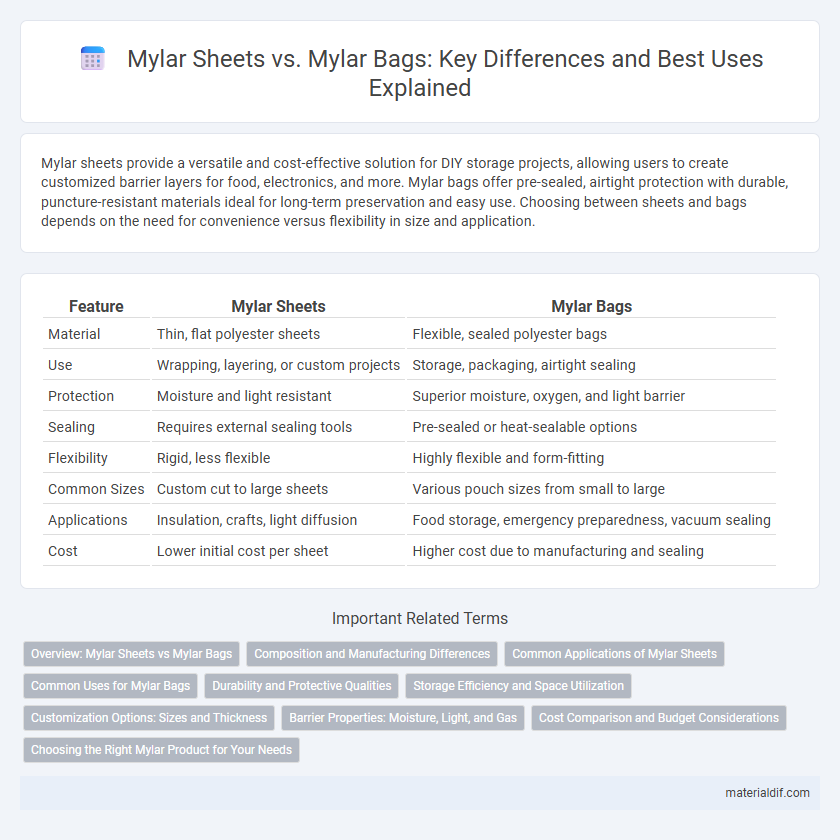 Mylar Sheets vs. Mylar Bags: Key Differences and Best Uses Explained

Mylar sheets provide a versatile and cost-effective solution for DIY storage projects, allowing users to create customized barrier layers for food, electronics, and more. Mylar bags offer pre-sealed, airtight protection with durable, puncture-resistant materials ideal for long-term preservation and easy use. Choosing between sheets and bags depends on the need for convenience versus flexibility in size and application.

| Feature | Mylar Sheets | Mylar Bags |
|---|---|---|
| Material | Thin, flat polyester sheets | Flexible, sealed polyester bags |
| Use | Wrapping, layering, or custom projects | Storage, packaging, airtight sealing |
| Protection | Moisture and light resistant | Superior moisture, oxygen, and light barrier |
| Sealing | Requires external sealing tools | Pre-sealed or heat-sealable options |
| Flexibility | Rigid, less flexible | Highly flexible and form-fitting |
| Common Sizes | Custom cut to large sheets | Various pouch sizes from small to large |
| Applications | Insulation, crafts, light diffusion | Food storage, emergency preparedness, vacuum sealing |
| Cost | Lower initial cost per sheet | Higher cost due to manufacturing and sealing |

Important Related Terms

Overview: Mylar Sheets vs Mylar Bags
Composition and Manufacturing Differences
Common Applications of Mylar Sheets
Common Uses for Mylar Bags
Durability and Protective Qualities
Storage Efficiency and Space Utilization
Customization Options: Sizes and Thickness
Barrier Properties: Moisture, Light, and Gas
Cost Comparison and Budget Considerations
Choosing the Right Mylar Product for Your Needs

materialdif.com