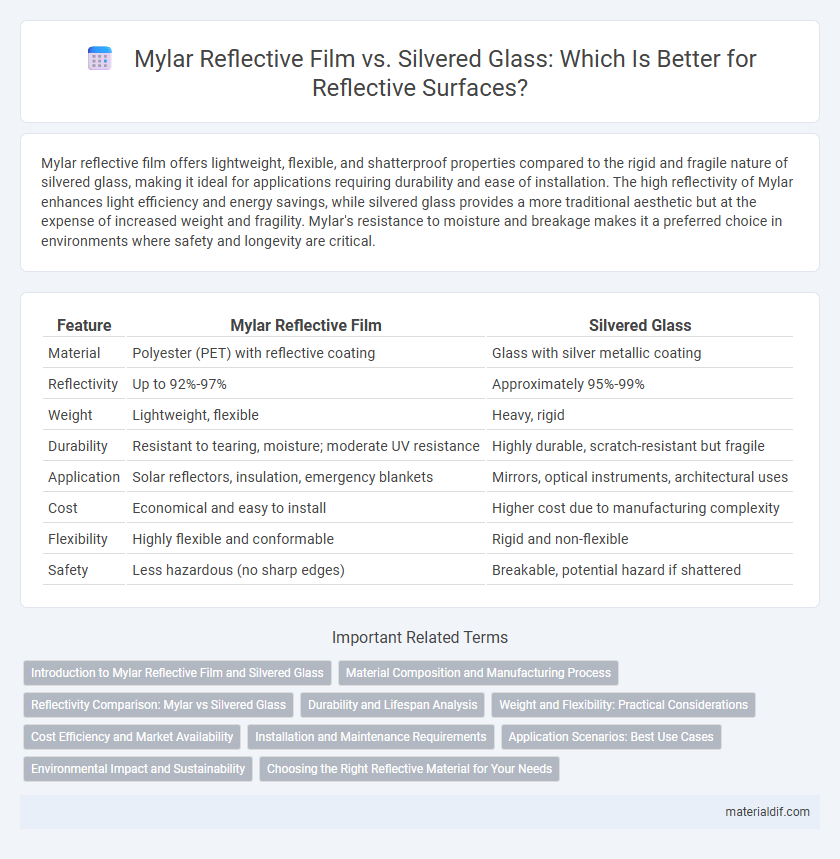 Mylar Reflective Film vs. Silvered Glass: Which Is Better for Reflective Surfaces?

Mylar reflective film offers lightweight, flexible, and shatterproof properties compared to the rigid and fragile nature of silvered glass, making it ideal for applications requiring durability and ease of installation. The high reflectivity of Mylar enhances light efficiency and energy savings, while silvered glass provides a more traditional aesthetic but at the expense of increased weight and fragility. Mylar's resistance to moisture and breakage makes it a preferred choice in environments where safety and longevity are critical.

| Feature | Mylar Reflective Film | Silvered Glass |
|---|---|---|
| Material | Polyester (PET) with reflective coating | Glass with silver metallic coating |
| Reflectivity | Up to 92%-97% | Approximately 95%-99% |
| Weight | Lightweight, flexible | Heavy, rigid |
| Durability | Resistant to tearing, moisture; moderate UV resistance | Highly durable, scratch-resistant but fragile |
| Application | Solar reflectors, insulation, emergency blankets | Mirrors, optical instruments, architectural uses |
| Cost | Economical and easy to install | Higher cost due to manufacturing complexity |
| Flexibility | Highly flexible and conformable | Rigid and non-flexible |
| Safety | Less hazardous (no sharp edges) | Breakable, potential hazard if shattered |

Important Related Terms

Introduction to Mylar Reflective Film and Silvered Glass
Material Composition and Manufacturing Process
Reflectivity Comparison: Mylar vs Silvered Glass
Durability and Lifespan Analysis
Weight and Flexibility: Practical Considerations
Cost Efficiency and Market Availability
Installation and Maintenance Requirements
Application Scenarios: Best Use Cases
Environmental Impact and Sustainability
Choosing the Right Reflective Material for Your Needs

materialdif.com