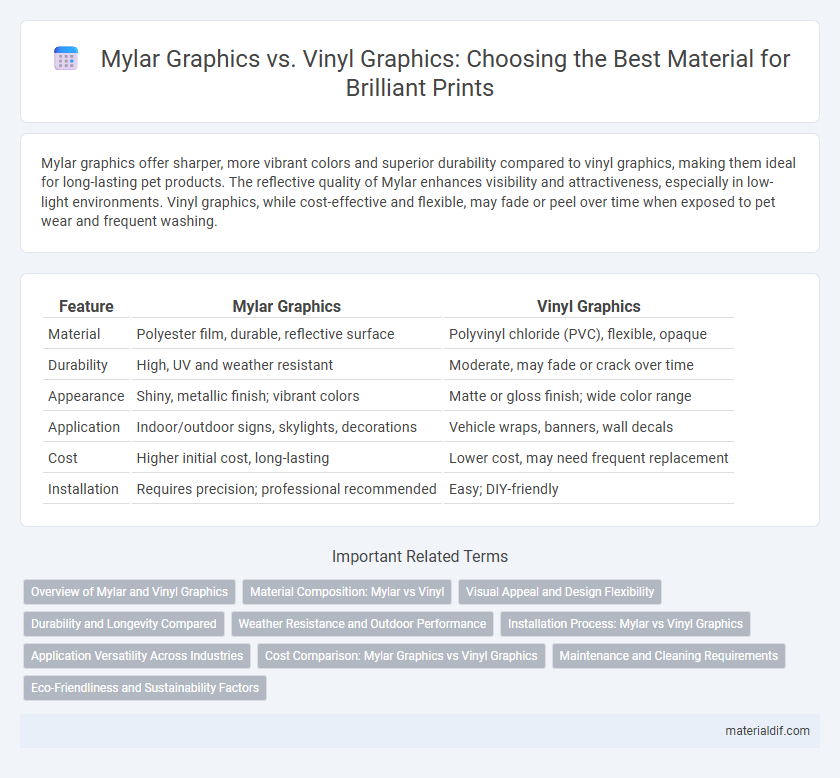 Mylar Graphics vs. Vinyl Graphics: Choosing the Best Material for Brilliant Prints

Mylar graphics offer sharper, more vibrant colors and superior durability compared to vinyl graphics, making them ideal for long-lasting pet products. The reflective quality of Mylar enhances visibility and attractiveness, especially in low-light environments. Vinyl graphics, while cost-effective and flexible, may fade or peel over time when exposed to pet wear and frequent washing.

| Feature | Mylar Graphics | Vinyl Graphics |
|---|---|---|
| Material | Polyester film, durable, reflective surface | Polyvinyl chloride (PVC), flexible, opaque |
| Durability | High, UV and weather resistant | Moderate, may fade or crack over time |
| Appearance | Shiny, metallic finish; vibrant colors | Matte or gloss finish; wide color range |
| Application | Indoor/outdoor signs, skylights, decorations | Vehicle wraps, banners, wall decals |
| Cost | Higher initial cost, long-lasting | Lower cost, may need frequent replacement |
| Installation | Requires precision; professional recommended | Easy; DIY-friendly |

Important Related Terms

Overview of Mylar and Vinyl Graphics
Material Composition: Mylar vs Vinyl
Visual Appeal and Design Flexibility
Durability and Longevity Compared
Weather Resistance and Outdoor Performance
Installation Process: Mylar vs Vinyl Graphics
Application Versatility Across Industries
Cost Comparison: Mylar Graphics vs Vinyl Graphics
Maintenance and Cleaning Requirements
Eco-Friendliness and Sustainability Factors

materialdif.com