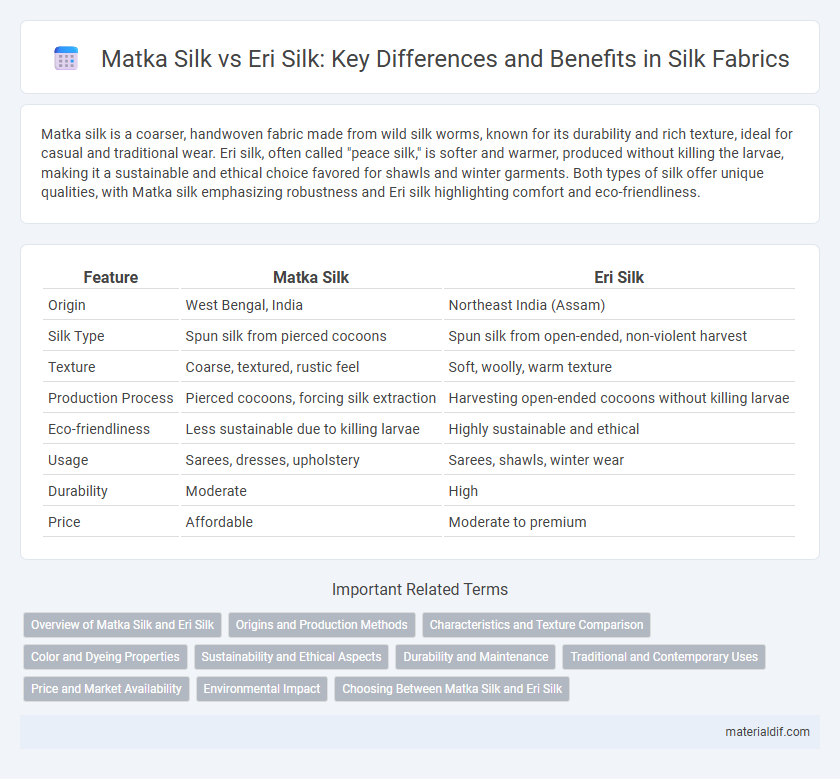 Matka Silk vs Eri Silk: Key Differences and Benefits in Silk Fabrics

Matka silk is a coarser, handwoven fabric made from wild silk worms, known for its durability and rich texture, ideal for casual and traditional wear. Eri silk, often called "peace silk," is softer and warmer, produced without killing the larvae, making it a sustainable and ethical choice favored for shawls and winter garments. Both types of silk offer unique qualities, with Matka silk emphasizing robustness and Eri silk highlighting comfort and eco-friendliness.

| Feature | Matka Silk | Eri Silk |
|---|---|---|
| Origin | West Bengal, India | Northeast India (Assam) |
| Silk Type | Spun silk from pierced cocoons | Spun silk from open-ended, non-violent harvest |
| Texture | Coarse, textured, rustic feel | Soft, woolly, warm texture |
| Production Process | Pierced cocoons, forcing silk extraction | Harvesting open-ended cocoons without killing larvae |
| Eco-friendliness | Less sustainable due to killing larvae | Highly sustainable and ethical |
| Usage | Sarees, dresses, upholstery | Sarees, shawls, winter wear |
| Durability | Moderate | High |
| Price | Affordable | Moderate to premium |

Important Related Terms

Overview of Matka Silk and Eri Silk
Origins and Production Methods
Characteristics and Texture Comparison
Color and Dyeing Properties
Sustainability and Ethical Aspects
Durability and Maintenance
Traditional and Contemporary Uses
Price and Market Availability
Environmental Impact
Choosing Between Matka Silk and Eri Silk

materialdif.com