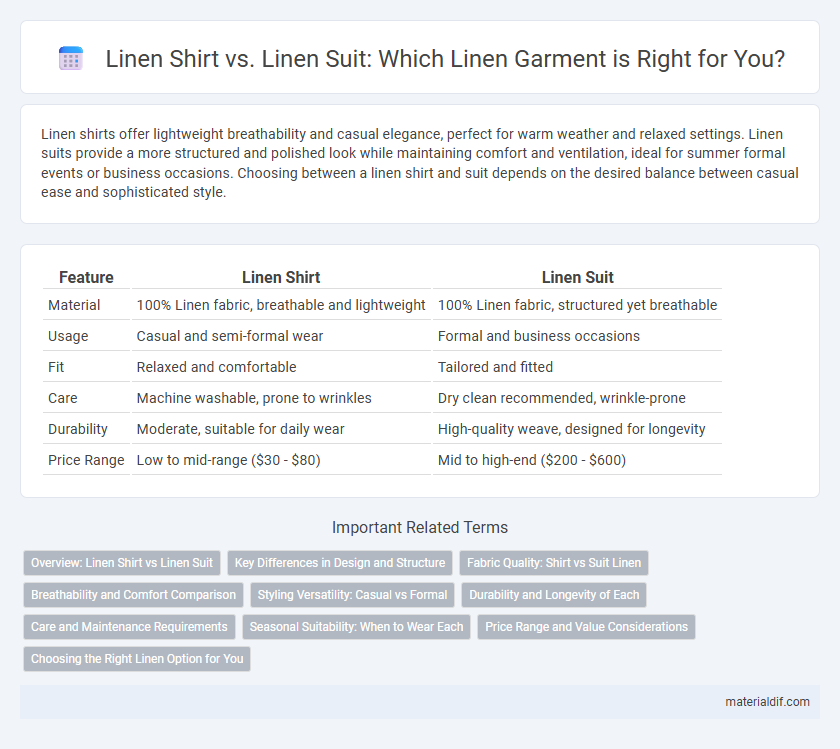 Linen Shirt vs. Linen Suit: Which Linen Garment is Right for You?

Linen shirts offer lightweight breathability and casual elegance, perfect for warm weather and relaxed settings. Linen suits provide a more structured and polished look while maintaining comfort and ventilation, ideal for summer formal events or business occasions. Choosing between a linen shirt and suit depends on the desired balance between casual ease and sophisticated style.

| Feature | Linen Shirt | Linen Suit |
|---|---|---|
| Material | 100% Linen fabric, breathable and lightweight | 100% Linen fabric, structured yet breathable |
| Usage | Casual and semi-formal wear | Formal and business occasions |
| Fit | Relaxed and comfortable | Tailored and fitted |
| Care | Machine washable, prone to wrinkles | Dry clean recommended, wrinkle-prone |
| Durability | Moderate, suitable for daily wear | High-quality weave, designed for longevity |
| Price Range | Low to mid-range ($30 - $80) | Mid to high-end ($200 - $600) |

Important Related Terms

Overview: Linen Shirt vs Linen Suit
Key Differences in Design and Structure
Fabric Quality: Shirt vs Suit Linen
Breathability and Comfort Comparison
Styling Versatility: Casual vs Formal
Durability and Longevity of Each
Care and Maintenance Requirements
Seasonal Suitability: When to Wear Each
Price Range and Value Considerations
Choosing the Right Linen Option for You

materialdif.com