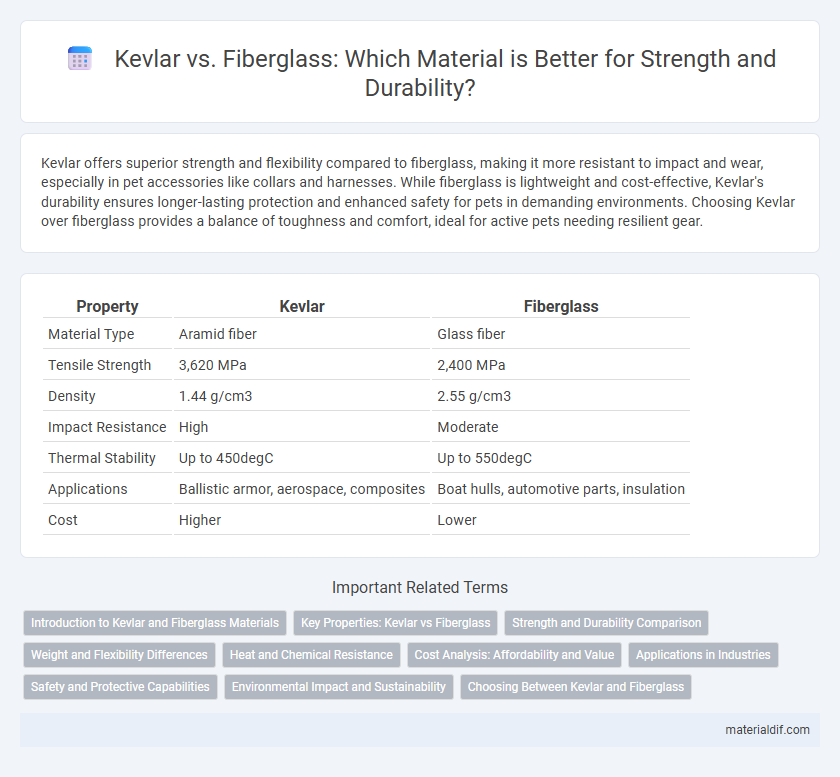 Kevlar vs. Fiberglass: Which Material is Better for Strength and Durability?

Kevlar offers superior strength and flexibility compared to fiberglass, making it more resistant to impact and wear, especially in pet accessories like collars and harnesses. While fiberglass is lightweight and cost-effective, Kevlar's durability ensures longer-lasting protection and enhanced safety for pets in demanding environments. Choosing Kevlar over fiberglass provides a balance of toughness and comfort, ideal for active pets needing resilient gear.

| Property | Kevlar | Fiberglass |
|---|---|---|
| Material Type | Aramid fiber | Glass fiber |
| Tensile Strength | 3,620 MPa | 2,400 MPa |
| Density | 1.44 g/cm3 | 2.55 g/cm3 |
| Impact Resistance | High | Moderate |
| Thermal Stability | Up to 450degC | Up to 550degC |
| Applications | Ballistic armor, aerospace, composites | Boat hulls, automotive parts, insulation |
| Cost | Higher | Lower |

Important Related Terms

Introduction to Kevlar and Fiberglass Materials
Key Properties: Kevlar vs Fiberglass
Strength and Durability Comparison
Weight and Flexibility Differences
Heat and Chemical Resistance
Cost Analysis: Affordability and Value
Applications in Industries
Safety and Protective Capabilities
Environmental Impact and Sustainability
Choosing Between Kevlar and Fiberglass

materialdif.com