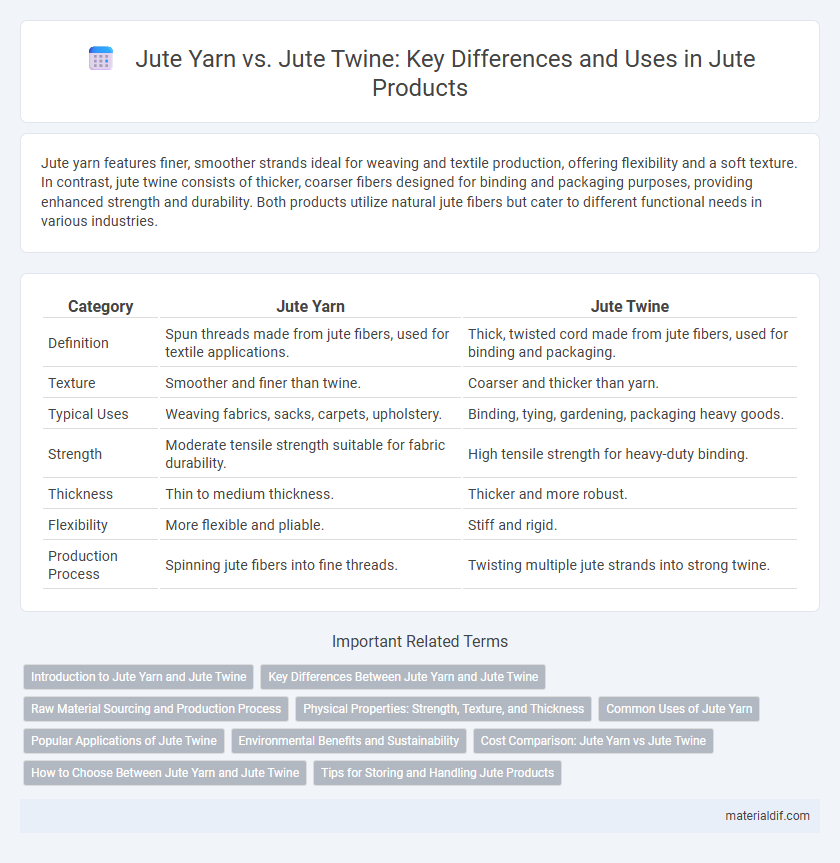 Jute Yarn vs. Jute Twine: Key Differences and Uses in Jute Products

Jute yarn features finer, smoother strands ideal for weaving and textile production, offering flexibility and a soft texture. In contrast, jute twine consists of thicker, coarser fibers designed for binding and packaging purposes, providing enhanced strength and durability. Both products utilize natural jute fibers but cater to different functional needs in various industries.

| Category | Jute Yarn | Jute Twine |
|---|---|---|
| Definition | Spun threads made from jute fibers, used for textile applications. | Thick, twisted cord made from jute fibers, used for binding and packaging. |
| Texture | Smoother and finer than twine. | Coarser and thicker than yarn. |
| Typical Uses | Weaving fabrics, sacks, carpets, upholstery. | Binding, tying, gardening, packaging heavy goods. |
| Strength | Moderate tensile strength suitable for fabric durability. | High tensile strength for heavy-duty binding. |
| Thickness | Thin to medium thickness. | Thicker and more robust. |
| Flexibility | More flexible and pliable. | Stiff and rigid. |
| Production Process | Spinning jute fibers into fine threads. | Twisting multiple jute strands into strong twine. |

Important Related Terms

Introduction to Jute Yarn and Jute Twine
Key Differences Between Jute Yarn and Jute Twine
Raw Material Sourcing and Production Process
Physical Properties: Strength, Texture, and Thickness
Common Uses of Jute Yarn
Popular Applications of Jute Twine
Environmental Benefits and Sustainability
Cost Comparison: Jute Yarn vs Jute Twine
How to Choose Between Jute Yarn and Jute Twine
Tips for Storing and Handling Jute Products

materialdif.com