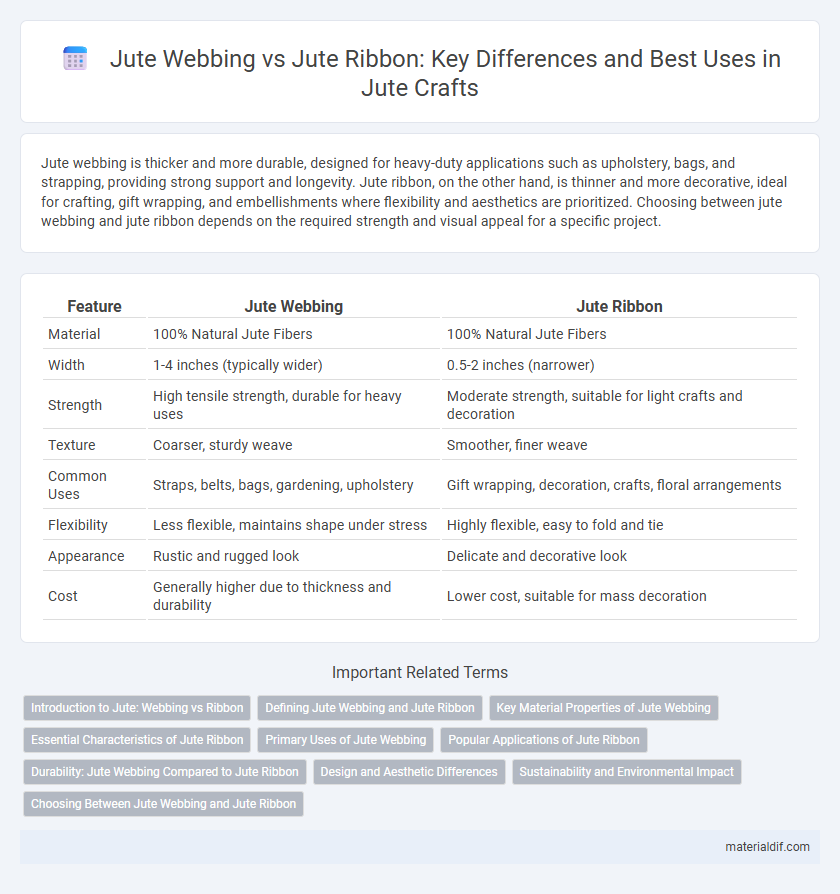 Jute Webbing vs Jute Ribbon: Key Differences and Best Uses in Jute Crafts

Jute webbing is thicker and more durable, designed for heavy-duty applications such as upholstery, bags, and strapping, providing strong support and longevity. Jute ribbon, on the other hand, is thinner and more decorative, ideal for crafting, gift wrapping, and embellishments where flexibility and aesthetics are prioritized. Choosing between jute webbing and jute ribbon depends on the required strength and visual appeal for a specific project.

| Feature | Jute Webbing | Jute Ribbon |
|---|---|---|
| Material | 100% Natural Jute Fibers | 100% Natural Jute Fibers |
| Width | 1-4 inches (typically wider) | 0.5-2 inches (narrower) |
| Strength | High tensile strength, durable for heavy uses | Moderate strength, suitable for light crafts and decoration |
| Texture | Coarser, sturdy weave | Smoother, finer weave |
| Common Uses | Straps, belts, bags, gardening, upholstery | Gift wrapping, decoration, crafts, floral arrangements |
| Flexibility | Less flexible, maintains shape under stress | Highly flexible, easy to fold and tie |
| Appearance | Rustic and rugged look | Delicate and decorative look |
| Cost | Generally higher due to thickness and durability | Lower cost, suitable for mass decoration |

Important Related Terms

Introduction to Jute: Webbing vs Ribbon
Defining Jute Webbing and Jute Ribbon
Key Material Properties of Jute Webbing
Essential Characteristics of Jute Ribbon
Primary Uses of Jute Webbing
Popular Applications of Jute Ribbon
Durability: Jute Webbing Compared to Jute Ribbon
Design and Aesthetic Differences
Sustainability and Environmental Impact
Choosing Between Jute Webbing and Jute Ribbon

materialdif.com