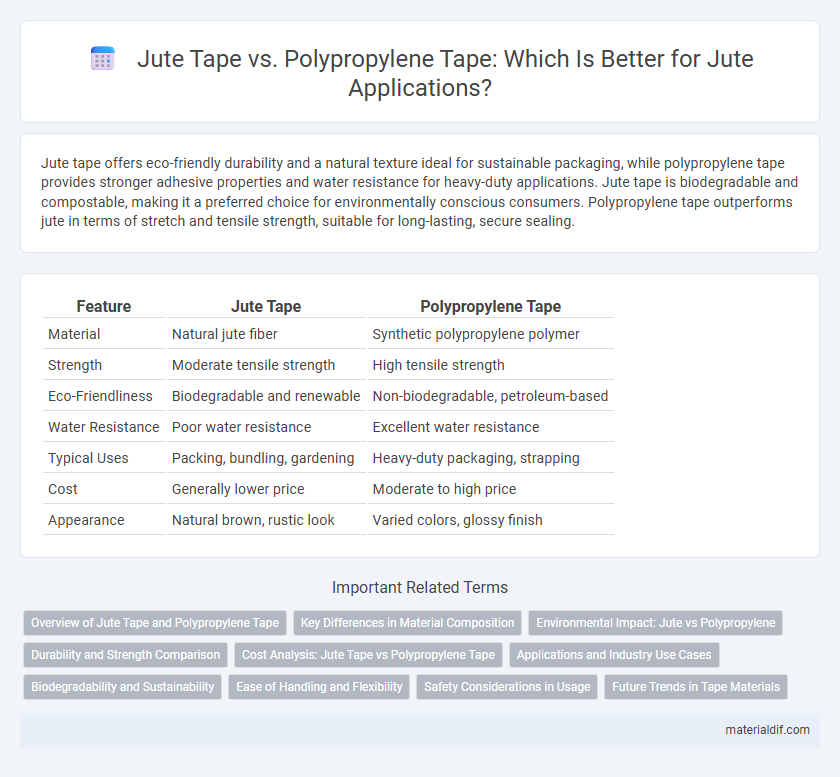 Jute Tape vs. Polypropylene Tape: Which Is Better for Jute Applications?

Jute tape offers eco-friendly durability and a natural texture ideal for sustainable packaging, while polypropylene tape provides stronger adhesive properties and water resistance for heavy-duty applications. Jute tape is biodegradable and compostable, making it a preferred choice for environmentally conscious consumers. Polypropylene tape outperforms jute in terms of stretch and tensile strength, suitable for long-lasting, secure sealing.

| Feature | Jute Tape | Polypropylene Tape |
|---|---|---|
| Material | Natural jute fiber | Synthetic polypropylene polymer |
| Strength | Moderate tensile strength | High tensile strength |
| Eco-Friendliness | Biodegradable and renewable | Non-biodegradable, petroleum-based |
| Water Resistance | Poor water resistance | Excellent water resistance |
| Typical Uses | Packing, bundling, gardening | Heavy-duty packaging, strapping |
| Cost | Generally lower price | Moderate to high price |
| Appearance | Natural brown, rustic look | Varied colors, glossy finish |

Important Related Terms

Overview of Jute Tape and Polypropylene Tape
Key Differences in Material Composition
Environmental Impact: Jute vs Polypropylene
Durability and Strength Comparison
Cost Analysis: Jute Tape vs Polypropylene Tape
Applications and Industry Use Cases
Biodegradability and Sustainability
Ease of Handling and Flexibility
Safety Considerations in Usage
Future Trends in Tape Materials

materialdif.com