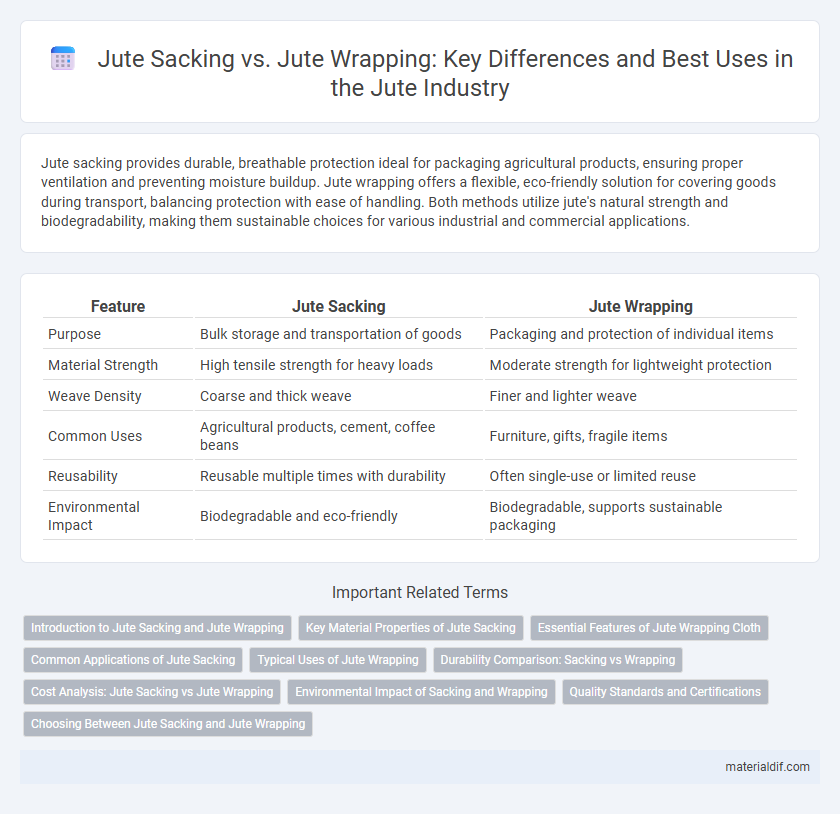 Jute Sacking vs. Jute Wrapping: Key Differences and Best Uses in the Jute Industry

Jute sacking provides durable, breathable protection ideal for packaging agricultural products, ensuring proper ventilation and preventing moisture buildup. Jute wrapping offers a flexible, eco-friendly solution for covering goods during transport, balancing protection with ease of handling. Both methods utilize jute's natural strength and biodegradability, making them sustainable choices for various industrial and commercial applications.

| Feature | Jute Sacking | Jute Wrapping |
|---|---|---|
| Purpose | Bulk storage and transportation of goods | Packaging and protection of individual items |
| Material Strength | High tensile strength for heavy loads | Moderate strength for lightweight protection |
| Weave Density | Coarse and thick weave | Finer and lighter weave |
| Common Uses | Agricultural products, cement, coffee beans | Furniture, gifts, fragile items |
| Reusability | Reusable multiple times with durability | Often single-use or limited reuse |
| Environmental Impact | Biodegradable and eco-friendly | Biodegradable, supports sustainable packaging |

Important Related Terms

Introduction to Jute Sacking and Jute Wrapping
Key Material Properties of Jute Sacking
Essential Features of Jute Wrapping Cloth
Common Applications of Jute Sacking
Typical Uses of Jute Wrapping
Durability Comparison: Sacking vs Wrapping
Cost Analysis: Jute Sacking vs Jute Wrapping
Environmental Impact of Sacking and Wrapping
Quality Standards and Certifications
Choosing Between Jute Sacking and Jute Wrapping

materialdif.com