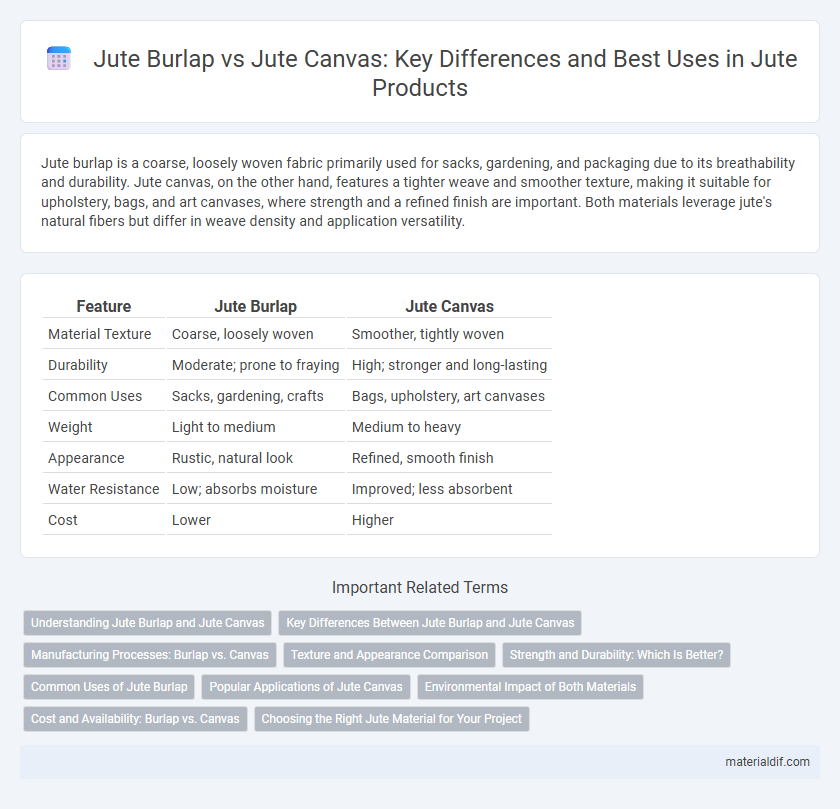 Jute Burlap vs Jute Canvas: Key Differences and Best Uses in Jute Products

Jute burlap is a coarse, loosely woven fabric primarily used for sacks, gardening, and packaging due to its breathability and durability. Jute canvas, on the other hand, features a tighter weave and smoother texture, making it suitable for upholstery, bags, and art canvases, where strength and a refined finish are important. Both materials leverage jute's natural fibers but differ in weave density and application versatility.

| Feature | Jute Burlap | Jute Canvas |
|---|---|---|
| Material Texture | Coarse, loosely woven | Smoother, tightly woven |
| Durability | Moderate; prone to fraying | High; stronger and long-lasting |
| Common Uses | Sacks, gardening, crafts | Bags, upholstery, art canvases |
| Weight | Light to medium | Medium to heavy |
| Appearance | Rustic, natural look | Refined, smooth finish |
| Water Resistance | Low; absorbs moisture | Improved; less absorbent |
| Cost | Lower | Higher |

Important Related Terms

Understanding Jute Burlap and Jute Canvas
Key Differences Between Jute Burlap and Jute Canvas
Manufacturing Processes: Burlap vs. Canvas
Texture and Appearance Comparison
Strength and Durability: Which Is Better?
Common Uses of Jute Burlap
Popular Applications of Jute Canvas
Environmental Impact of Both Materials
Cost and Availability: Burlap vs. Canvas
Choosing the Right Jute Material for Your Project

materialdif.com