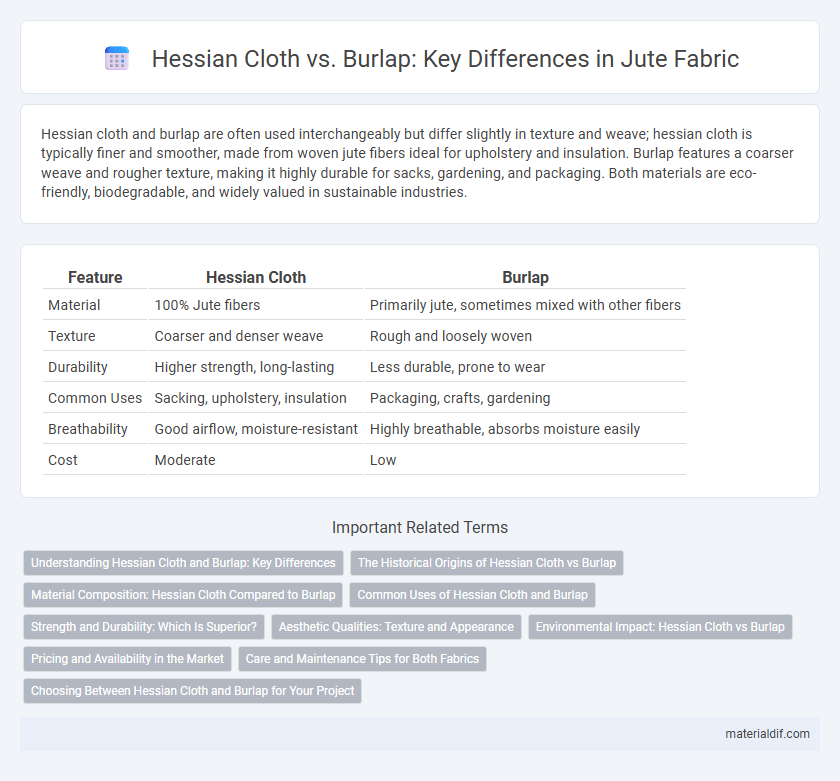 Hessian Cloth vs. Burlap: Key Differences in Jute Fabric

Hessian cloth and burlap are often used interchangeably but differ slightly in texture and weave; hessian cloth is typically finer and smoother, made from woven jute fibers ideal for upholstery and insulation. Burlap features a coarser weave and rougher texture, making it highly durable for sacks, gardening, and packaging. Both materials are eco-friendly, biodegradable, and widely valued in sustainable industries.

| Feature | Hessian Cloth | Burlap |
|---|---|---|
| Material | 100% Jute fibers | Primarily jute, sometimes mixed with other fibers |
| Texture | Coarser and denser weave | Rough and loosely woven |
| Durability | Higher strength, long-lasting | Less durable, prone to wear |
| Common Uses | Sacking, upholstery, insulation | Packaging, crafts, gardening |
| Breathability | Good airflow, moisture-resistant | Highly breathable, absorbs moisture easily |
| Cost | Moderate | Low |

Important Related Terms

Understanding Hessian Cloth and Burlap: Key Differences
The Historical Origins of Hessian Cloth vs Burlap
Material Composition: Hessian Cloth Compared to Burlap
Common Uses of Hessian Cloth and Burlap
Strength and Durability: Which Is Superior?
Aesthetic Qualities: Texture and Appearance
Environmental Impact: Hessian Cloth vs Burlap
Pricing and Availability in the Market
Care and Maintenance Tips for Both Fabrics
Choosing Between Hessian Cloth and Burlap for Your Project

materialdif.com