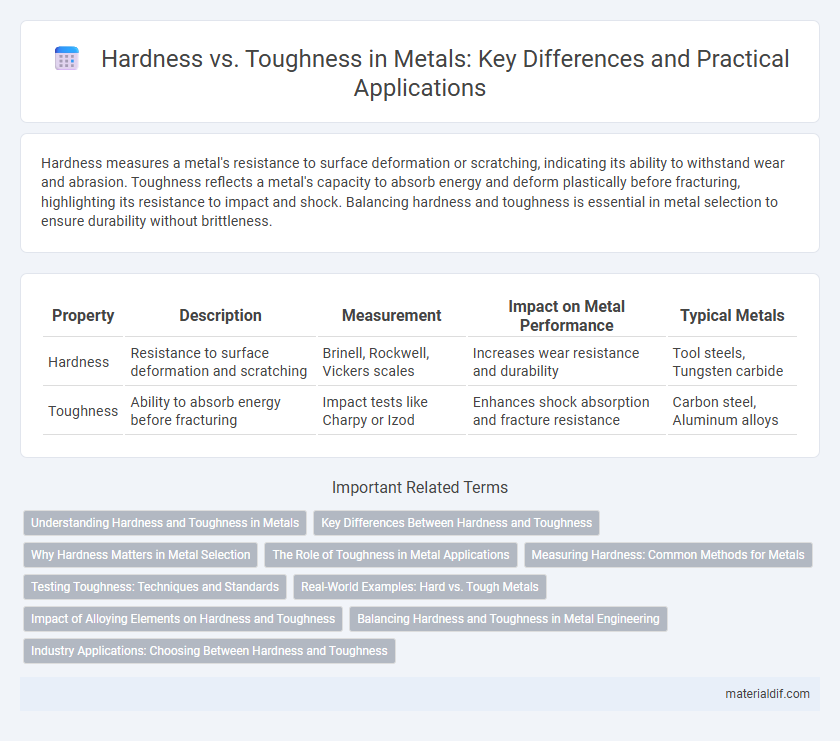 Hardness vs. Toughness in Metals: Key Differences and Practical Applications

Hardness measures a metal's resistance to surface deformation or scratching, indicating its ability to withstand wear and abrasion. Toughness reflects a metal's capacity to absorb energy and deform plastically before fracturing, highlighting its resistance to impact and shock. Balancing hardness and toughness is essential in metal selection to ensure durability without brittleness.

| Property | Description | Measurement | Impact on Metal Performance | Typical Metals |
|---|---|---|---|---|
| Hardness | Resistance to surface deformation and scratching | Brinell, Rockwell, Vickers scales | Increases wear resistance and durability | Tool steels, Tungsten carbide |
| Toughness | Ability to absorb energy before fracturing | Impact tests like Charpy or Izod | Enhances shock absorption and fracture resistance | Carbon steel, Aluminum alloys |

Important Related Terms

Understanding Hardness and Toughness in Metals
Key Differences Between Hardness and Toughness
Why Hardness Matters in Metal Selection
The Role of Toughness in Metal Applications
Measuring Hardness: Common Methods for Metals
Testing Toughness: Techniques and Standards
Real-World Examples: Hard vs. Tough Metals
Impact of Alloying Elements on Hardness and Toughness
Balancing Hardness and Toughness in Metal Engineering
Industry Applications: Choosing Between Hardness and Toughness

materialdif.com