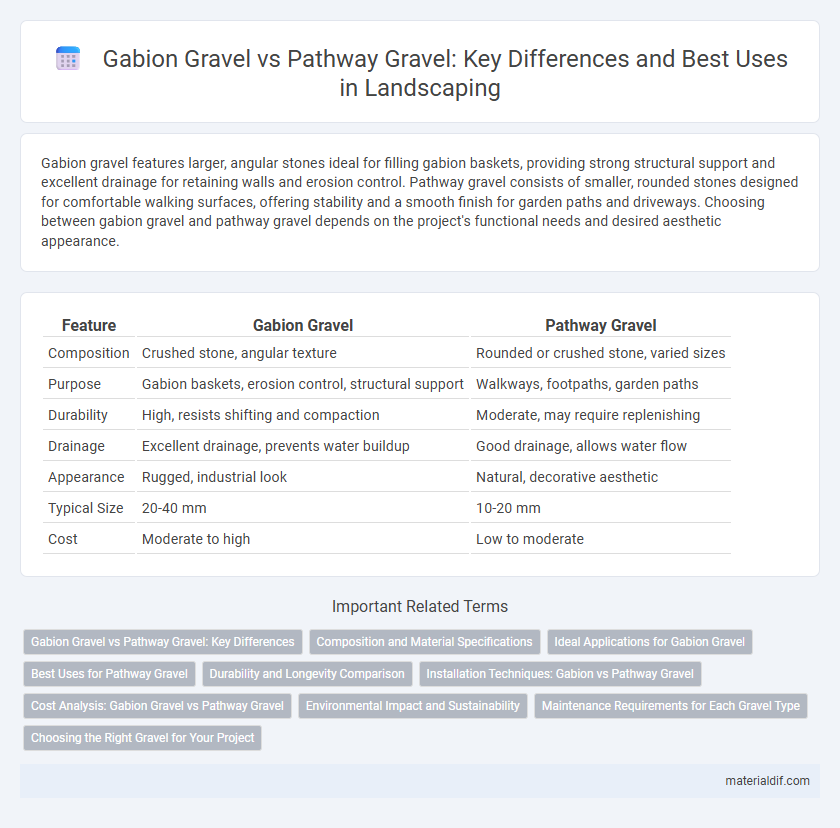 Gabion Gravel vs Pathway Gravel: Key Differences and Best Uses in Landscaping

Gabion gravel features larger, angular stones ideal for filling gabion baskets, providing strong structural support and excellent drainage for retaining walls and erosion control. Pathway gravel consists of smaller, rounded stones designed for comfortable walking surfaces, offering stability and a smooth finish for garden paths and driveways. Choosing between gabion gravel and pathway gravel depends on the project's functional needs and desired aesthetic appearance.

| Feature | Gabion Gravel | Pathway Gravel |
|---|---|---|
| Composition | Crushed stone, angular texture | Rounded or crushed stone, varied sizes |
| Purpose | Gabion baskets, erosion control, structural support | Walkways, footpaths, garden paths |
| Durability | High, resists shifting and compaction | Moderate, may require replenishing |
| Drainage | Excellent drainage, prevents water buildup | Good drainage, allows water flow |
| Appearance | Rugged, industrial look | Natural, decorative aesthetic |
| Typical Size | 20-40 mm | 10-20 mm |
| Cost | Moderate to high | Low to moderate |

Important Related Terms

Gabion Gravel vs Pathway Gravel: Key Differences
Composition and Material Specifications
Ideal Applications for Gabion Gravel
Best Uses for Pathway Gravel
Durability and Longevity Comparison
Installation Techniques: Gabion vs Pathway Gravel
Cost Analysis: Gabion Gravel vs Pathway Gravel
Environmental Impact and Sustainability
Maintenance Requirements for Each Gravel Type
Choosing the Right Gravel for Your Project

materialdif.com