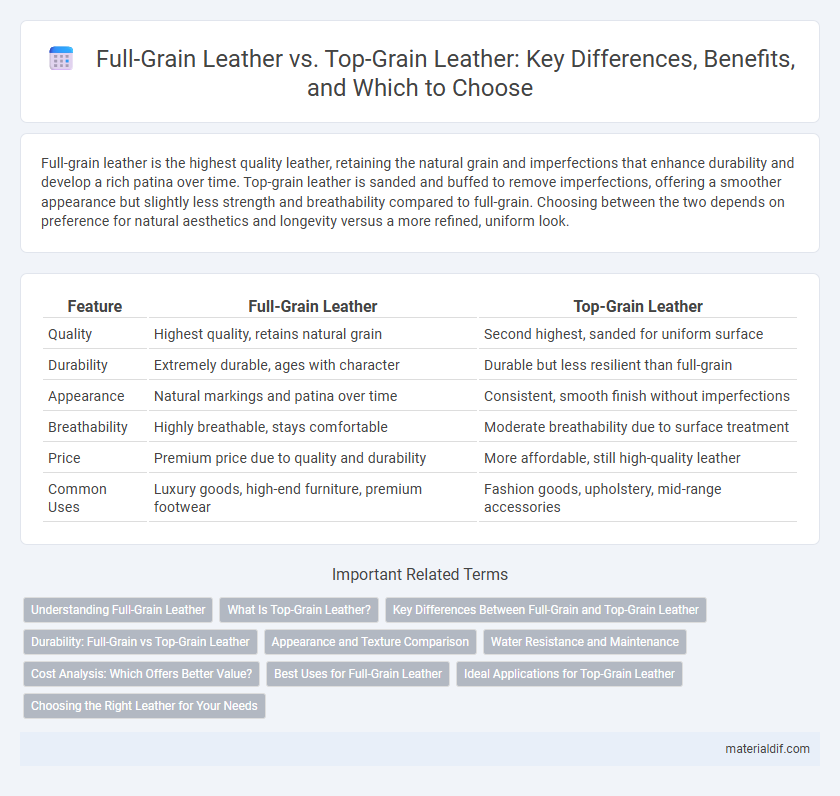 Full-Grain Leather vs. Top-Grain Leather: Key Differences, Benefits, and Which to Choose

Full-grain leather is the highest quality leather, retaining the natural grain and imperfections that enhance durability and develop a rich patina over time. Top-grain leather is sanded and buffed to remove imperfections, offering a smoother appearance but slightly less strength and breathability compared to full-grain. Choosing between the two depends on preference for natural aesthetics and longevity versus a more refined, uniform look.

| Feature | Full-Grain Leather | Top-Grain Leather |
|---|---|---|
| Quality | Highest quality, retains natural grain | Second highest, sanded for uniform surface |
| Durability | Extremely durable, ages with character | Durable but less resilient than full-grain |
| Appearance | Natural markings and patina over time | Consistent, smooth finish without imperfections |
| Breathability | Highly breathable, stays comfortable | Moderate breathability due to surface treatment |
| Price | Premium price due to quality and durability | More affordable, still high-quality leather |
| Common Uses | Luxury goods, high-end furniture, premium footwear | Fashion goods, upholstery, mid-range accessories |

Important Related Terms

Understanding Full-Grain Leather
What Is Top-Grain Leather?
Key Differences Between Full-Grain and Top-Grain Leather
Durability: Full-Grain vs Top-Grain Leather
Appearance and Texture Comparison
Water Resistance and Maintenance
Cost Analysis: Which Offers Better Value?
Best Uses for Full-Grain Leather
Ideal Applications for Top-Grain Leather
Choosing the Right Leather for Your Needs

materialdif.com