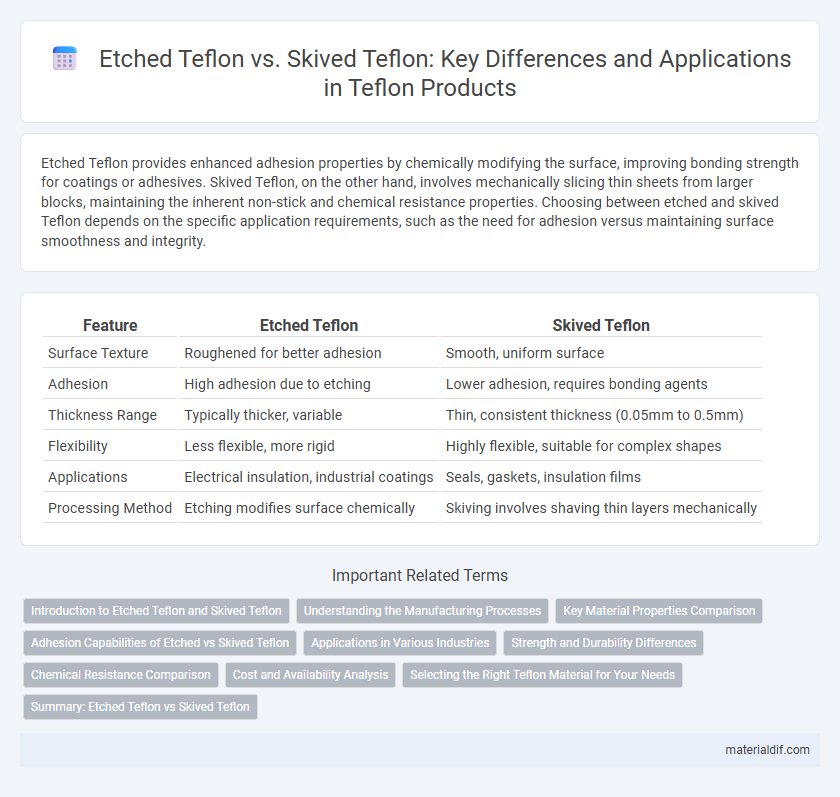 Etched Teflon vs. Skived Teflon: Key Differences and Applications in Teflon Products

Etched Teflon provides enhanced adhesion properties by chemically modifying the surface, improving bonding strength for coatings or adhesives. Skived Teflon, on the other hand, involves mechanically slicing thin sheets from larger blocks, maintaining the inherent non-stick and chemical resistance properties. Choosing between etched and skived Teflon depends on the specific application requirements, such as the need for adhesion versus maintaining surface smoothness and integrity.

| Feature | Etched Teflon | Skived Teflon |
|---|---|---|
| Surface Texture | Roughened for better adhesion | Smooth, uniform surface |
| Adhesion | High adhesion due to etching | Lower adhesion, requires bonding agents |
| Thickness Range | Typically thicker, variable | Thin, consistent thickness (0.05mm to 0.5mm) |
| Flexibility | Less flexible, more rigid | Highly flexible, suitable for complex shapes |
| Applications | Electrical insulation, industrial coatings | Seals, gaskets, insulation films |
| Processing Method | Etching modifies surface chemically | Skiving involves shaving thin layers mechanically |

Important Related Terms

Introduction to Etched Teflon and Skived Teflon
Understanding the Manufacturing Processes
Key Material Properties Comparison
Adhesion Capabilities of Etched vs Skived Teflon
Applications in Various Industries
Strength and Durability Differences
Chemical Resistance Comparison
Cost and Availability Analysis
Selecting the Right Teflon Material for Your Needs
Summary: Etched Teflon vs Skived Teflon

materialdif.com