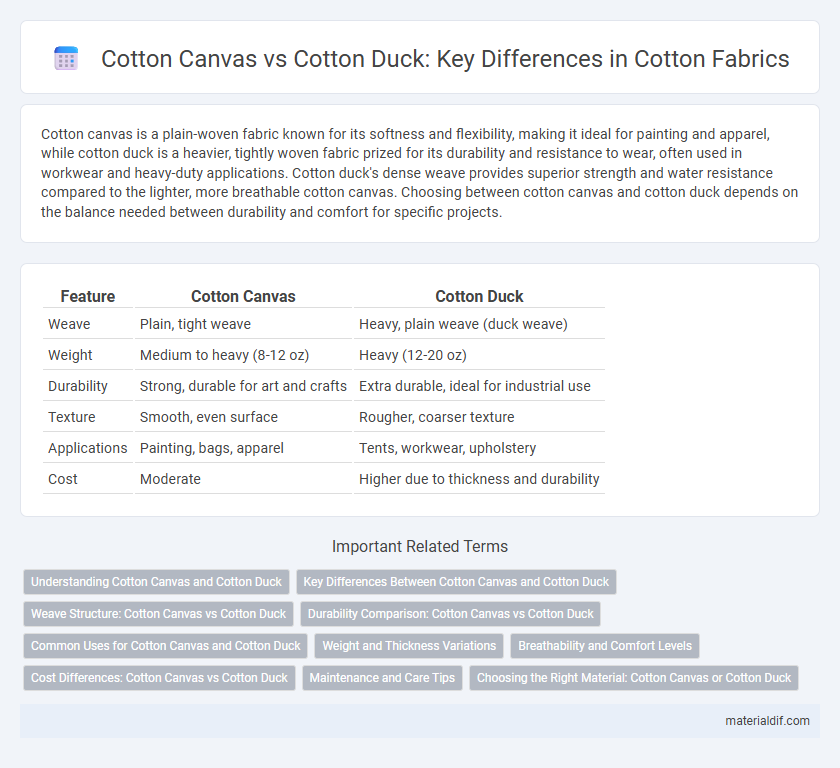 Cotton Canvas vs Cotton Duck: Key Differences in Cotton Fabrics

Cotton canvas is a plain-woven fabric known for its softness and flexibility, making it ideal for painting and apparel, while cotton duck is a heavier, tightly woven fabric prized for its durability and resistance to wear, often used in workwear and heavy-duty applications. Cotton duck's dense weave provides superior strength and water resistance compared to the lighter, more breathable cotton canvas. Choosing between cotton canvas and cotton duck depends on the balance needed between durability and comfort for specific projects.

| Feature | Cotton Canvas | Cotton Duck |
|---|---|---|
| Weave | Plain, tight weave | Heavy, plain weave (duck weave) |
| Weight | Medium to heavy (8-12 oz) | Heavy (12-20 oz) |
| Durability | Strong, durable for art and crafts | Extra durable, ideal for industrial use |
| Texture | Smooth, even surface | Rougher, coarser texture |
| Applications | Painting, bags, apparel | Tents, workwear, upholstery |
| Cost | Moderate | Higher due to thickness and durability |

Important Related Terms

Understanding Cotton Canvas and Cotton Duck
Key Differences Between Cotton Canvas and Cotton Duck
Weave Structure: Cotton Canvas vs Cotton Duck
Durability Comparison: Cotton Canvas vs Cotton Duck
Common Uses for Cotton Canvas and Cotton Duck
Weight and Thickness Variations
Breathability and Comfort Levels
Cost Differences: Cotton Canvas vs Cotton Duck
Maintenance and Care Tips
Choosing the Right Material: Cotton Canvas or Cotton Duck

materialdif.com