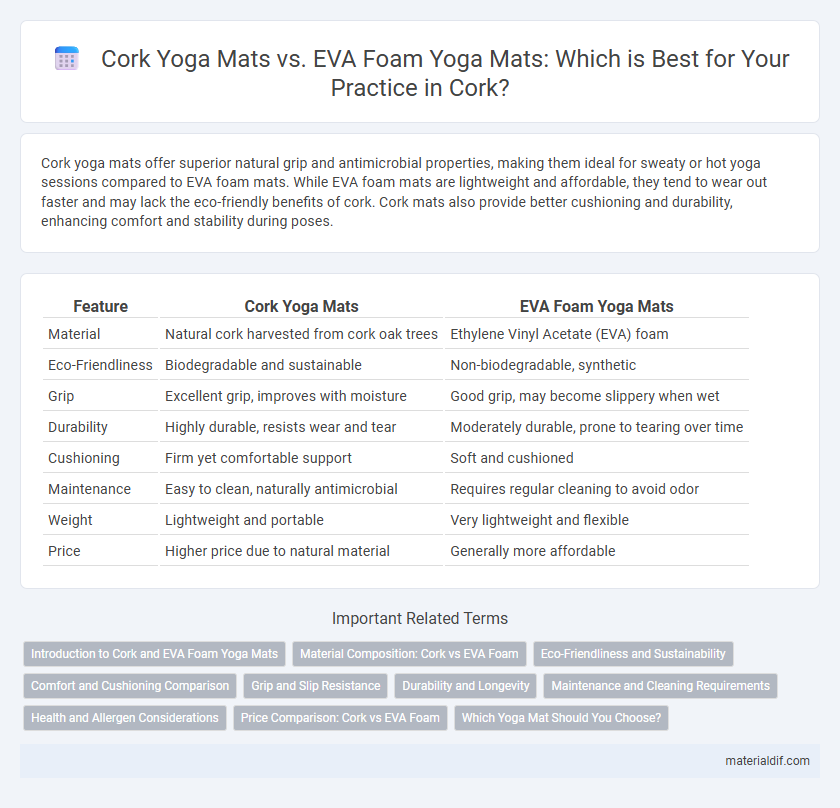 Cork Yoga Mats vs. EVA Foam Yoga Mats: Which is Best for Your Practice in Cork?

Cork yoga mats offer superior natural grip and antimicrobial properties, making them ideal for sweaty or hot yoga sessions compared to EVA foam mats. While EVA foam mats are lightweight and affordable, they tend to wear out faster and may lack the eco-friendly benefits of cork. Cork mats also provide better cushioning and durability, enhancing comfort and stability during poses.

| Feature | Cork Yoga Mats | EVA Foam Yoga Mats |
|---|---|---|
| Material | Natural cork harvested from cork oak trees | Ethylene Vinyl Acetate (EVA) foam |
| Eco-Friendliness | Biodegradable and sustainable | Non-biodegradable, synthetic |
| Grip | Excellent grip, improves with moisture | Good grip, may become slippery when wet |
| Durability | Highly durable, resists wear and tear | Moderately durable, prone to tearing over time |
| Cushioning | Firm yet comfortable support | Soft and cushioned |
| Maintenance | Easy to clean, naturally antimicrobial | Requires regular cleaning to avoid odor |
| Weight | Lightweight and portable | Very lightweight and flexible |
| Price | Higher price due to natural material | Generally more affordable |

Important Related Terms

Introduction to Cork and EVA Foam Yoga Mats
Material Composition: Cork vs EVA Foam
Eco-Friendliness and Sustainability
Comfort and Cushioning Comparison
Grip and Slip Resistance
Durability and Longevity
Maintenance and Cleaning Requirements
Health and Allergen Considerations
Price Comparison: Cork vs EVA Foam
Which Yoga Mat Should You Choose?

materialdif.com