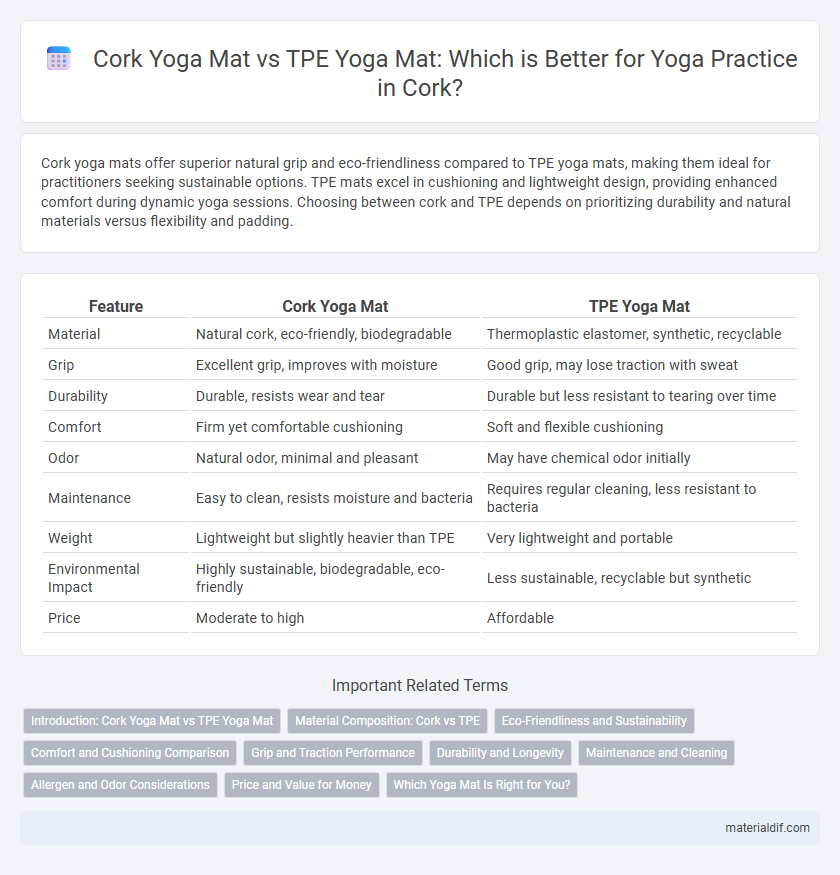 Cork Yoga Mat vs TPE Yoga Mat: Which is Better for Yoga Practice in Cork?

Cork yoga mats offer superior natural grip and eco-friendliness compared to TPE yoga mats, making them ideal for practitioners seeking sustainable options. TPE mats excel in cushioning and lightweight design, providing enhanced comfort during dynamic yoga sessions. Choosing between cork and TPE depends on prioritizing durability and natural materials versus flexibility and padding.

| Feature | Cork Yoga Mat | TPE Yoga Mat |
|---|---|---|
| Material | Natural cork, eco-friendly, biodegradable | Thermoplastic elastomer, synthetic, recyclable |
| Grip | Excellent grip, improves with moisture | Good grip, may lose traction with sweat |
| Durability | Durable, resists wear and tear | Durable but less resistant to tearing over time |
| Comfort | Firm yet comfortable cushioning | Soft and flexible cushioning |
| Odor | Natural odor, minimal and pleasant | May have chemical odor initially |
| Maintenance | Easy to clean, resists moisture and bacteria | Requires regular cleaning, less resistant to bacteria |
| Weight | Lightweight but slightly heavier than TPE | Very lightweight and portable |
| Environmental Impact | Highly sustainable, biodegradable, eco-friendly | Less sustainable, recyclable but synthetic |
| Price | Moderate to high | Affordable |

Important Related Terms

Introduction: Cork Yoga Mat vs TPE Yoga Mat
Material Composition: Cork vs TPE
Eco-Friendliness and Sustainability
Comfort and Cushioning Comparison
Grip and Traction Performance
Durability and Longevity
Maintenance and Cleaning
Allergen and Odor Considerations
Price and Value for Money
Which Yoga Mat Is Right for You?

materialdif.com