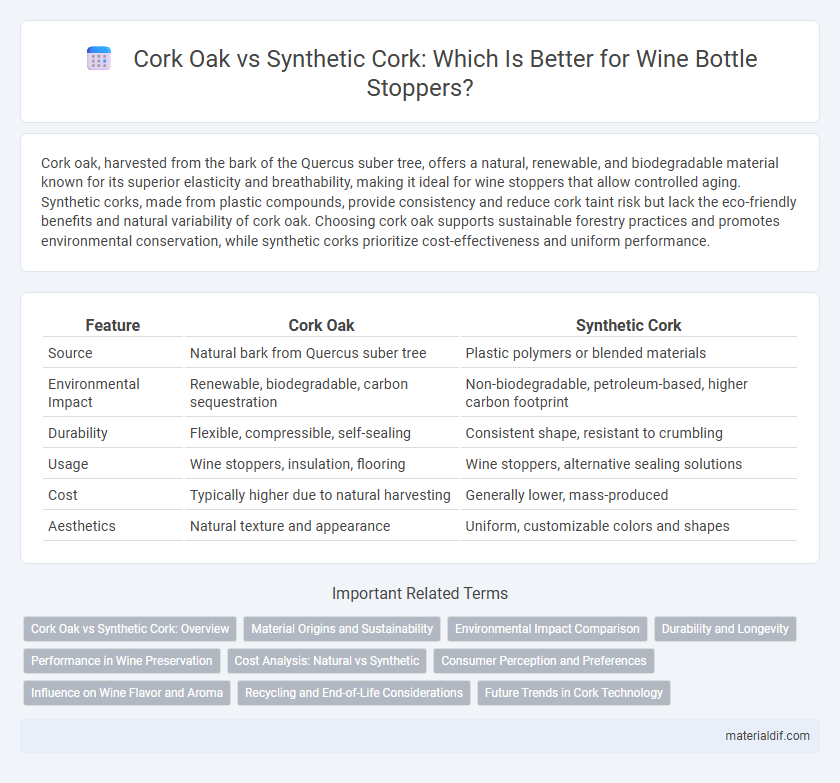 Cork Oak vs Synthetic Cork: Which Is Better for Wine Bottle Stoppers?

Cork oak, harvested from the bark of the Quercus suber tree, offers a natural, renewable, and biodegradable material known for its superior elasticity and breathability, making it ideal for wine stoppers that allow controlled aging. Synthetic corks, made from plastic compounds, provide consistency and reduce cork taint risk but lack the eco-friendly benefits and natural variability of cork oak. Choosing cork oak supports sustainable forestry practices and promotes environmental conservation, while synthetic corks prioritize cost-effectiveness and uniform performance.

| Feature | Cork Oak | Synthetic Cork |
|---|---|---|
| Source | Natural bark from Quercus suber tree | Plastic polymers or blended materials |
| Environmental Impact | Renewable, biodegradable, carbon sequestration | Non-biodegradable, petroleum-based, higher carbon footprint |
| Durability | Flexible, compressible, self-sealing | Consistent shape, resistant to crumbling |
| Usage | Wine stoppers, insulation, flooring | Wine stoppers, alternative sealing solutions |
| Cost | Typically higher due to natural harvesting | Generally lower, mass-produced |
| Aesthetics | Natural texture and appearance | Uniform, customizable colors and shapes |

Important Related Terms

Cork Oak vs Synthetic Cork: Overview
Material Origins and Sustainability
Environmental Impact Comparison
Durability and Longevity
Performance in Wine Preservation
Cost Analysis: Natural vs Synthetic
Consumer Perception and Preferences
Influence on Wine Flavor and Aroma
Recycling and End-of-Life Considerations
Future Trends in Cork Technology

materialdif.com