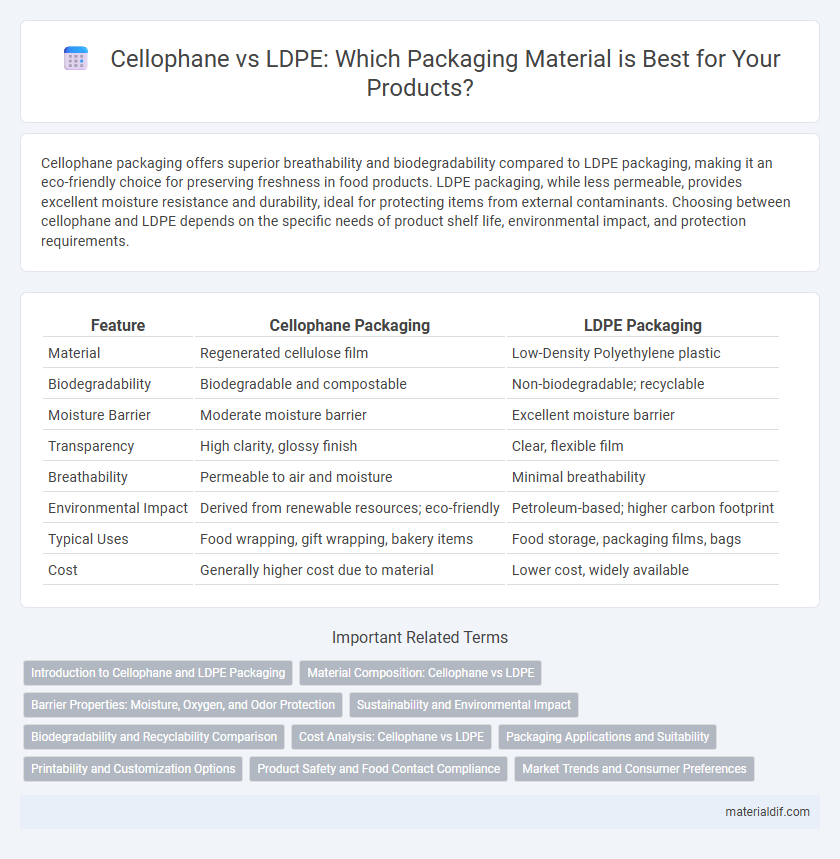 Cellophane vs LDPE: Which Packaging Material is Best for Your Products?

Cellophane packaging offers superior breathability and biodegradability compared to LDPE packaging, making it an eco-friendly choice for preserving freshness in food products. LDPE packaging, while less permeable, provides excellent moisture resistance and durability, ideal for protecting items from external contaminants. Choosing between cellophane and LDPE depends on the specific needs of product shelf life, environmental impact, and protection requirements.

| Feature | Cellophane Packaging | LDPE Packaging |
|---|---|---|
| Material | Regenerated cellulose film | Low-Density Polyethylene plastic |
| Biodegradability | Biodegradable and compostable | Non-biodegradable; recyclable |
| Moisture Barrier | Moderate moisture barrier | Excellent moisture barrier |
| Transparency | High clarity, glossy finish | Clear, flexible film |
| Breathability | Permeable to air and moisture | Minimal breathability |
| Environmental Impact | Derived from renewable resources; eco-friendly | Petroleum-based; higher carbon footprint |
| Typical Uses | Food wrapping, gift wrapping, bakery items | Food storage, packaging films, bags |
| Cost | Generally higher cost due to material | Lower cost, widely available |

Important Related Terms

Introduction to Cellophane and LDPE Packaging
Material Composition: Cellophane vs LDPE
Barrier Properties: Moisture, Oxygen, and Odor Protection
Sustainability and Environmental Impact
Biodegradability and Recyclability Comparison
Cost Analysis: Cellophane vs LDPE
Packaging Applications and Suitability
Printability and Customization Options
Product Safety and Food Contact Compliance
Market Trends and Consumer Preferences

materialdif.com