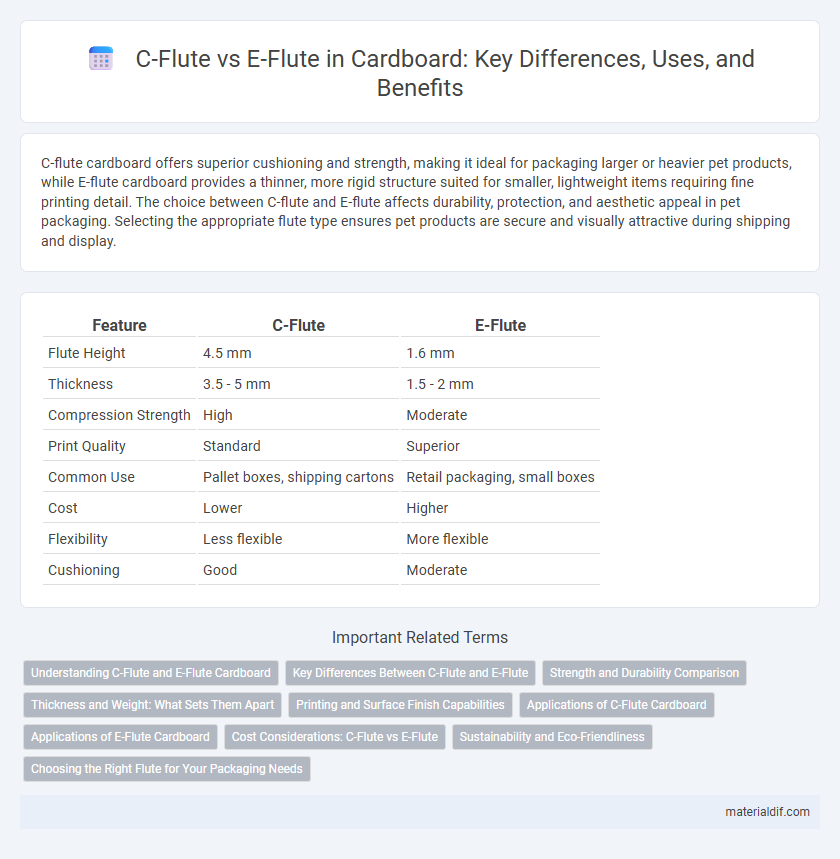 C-Flute vs E-Flute in Cardboard: Key Differences, Uses, and Benefits

C-flute cardboard offers superior cushioning and strength, making it ideal for packaging larger or heavier pet products, while E-flute cardboard provides a thinner, more rigid structure suited for smaller, lightweight items requiring fine printing detail. The choice between C-flute and E-flute affects durability, protection, and aesthetic appeal in pet packaging. Selecting the appropriate flute type ensures pet products are secure and visually attractive during shipping and display.

| Feature | C-Flute | E-Flute |
|---|---|---|
| Flute Height | 4.5 mm | 1.6 mm |
| Thickness | 3.5 - 5 mm | 1.5 - 2 mm |
| Compression Strength | High | Moderate |
| Print Quality | Standard | Superior |
| Common Use | Pallet boxes, shipping cartons | Retail packaging, small boxes |
| Cost | Lower | Higher |
| Flexibility | Less flexible | More flexible |
| Cushioning | Good | Moderate |

Important Related Terms

Understanding C-Flute and E-Flute Cardboard
Key Differences Between C-Flute and E-Flute
Strength and Durability Comparison
Thickness and Weight: What Sets Them Apart
Printing and Surface Finish Capabilities
Applications of C-Flute Cardboard
Applications of E-Flute Cardboard
Cost Considerations: C-Flute vs E-Flute
Sustainability and Eco-Friendliness
Choosing the Right Flute for Your Packaging Needs

materialdif.com