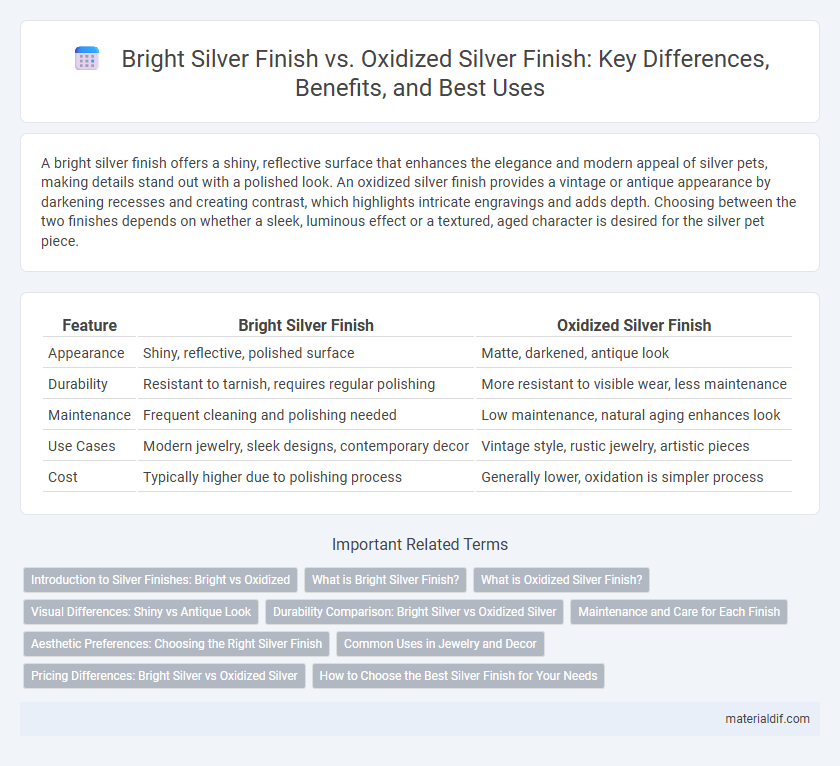 Bright Silver Finish vs. Oxidized Silver Finish: Key Differences, Benefits, and Best Uses

A bright silver finish offers a shiny, reflective surface that enhances the elegance and modern appeal of silver pets, making details stand out with a polished look. An oxidized silver finish provides a vintage or antique appearance by darkening recesses and creating contrast, which highlights intricate engravings and adds depth. Choosing between the two finishes depends on whether a sleek, luminous effect or a textured, aged character is desired for the silver pet piece.

| Feature | Bright Silver Finish | Oxidized Silver Finish |
|---|---|---|
| Appearance | Shiny, reflective, polished surface | Matte, darkened, antique look |
| Durability | Resistant to tarnish, requires regular polishing | More resistant to visible wear, less maintenance |
| Maintenance | Frequent cleaning and polishing needed | Low maintenance, natural aging enhances look |
| Use Cases | Modern jewelry, sleek designs, contemporary decor | Vintage style, rustic jewelry, artistic pieces |
| Cost | Typically higher due to polishing process | Generally lower, oxidation is simpler process |

Important Related Terms

Introduction to Silver Finishes: Bright vs Oxidized
What is Bright Silver Finish?
What is Oxidized Silver Finish?
Visual Differences: Shiny vs Antique Look
Durability Comparison: Bright Silver vs Oxidized Silver
Maintenance and Care for Each Finish
Aesthetic Preferences: Choosing the Right Silver Finish
Common Uses in Jewelry and Decor
Pricing Differences: Bright Silver vs Oxidized Silver
How to Choose the Best Silver Finish for Your Needs

materialdif.com