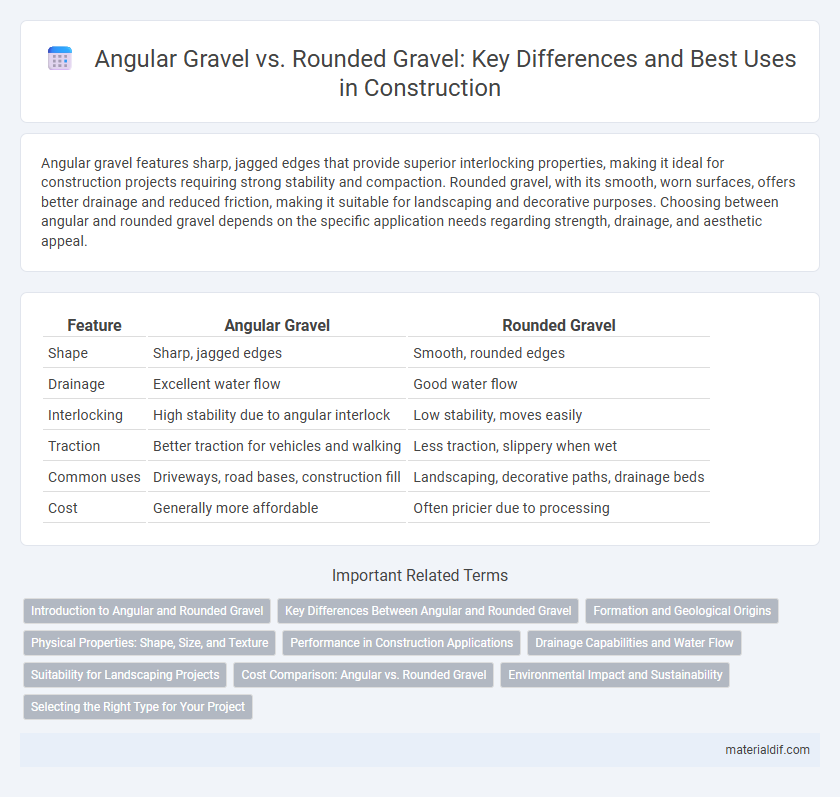 Angular Gravel vs. Rounded Gravel: Key Differences and Best Uses in Construction

Angular gravel features sharp, jagged edges that provide superior interlocking properties, making it ideal for construction projects requiring strong stability and compaction. Rounded gravel, with its smooth, worn surfaces, offers better drainage and reduced friction, making it suitable for landscaping and decorative purposes. Choosing between angular and rounded gravel depends on the specific application needs regarding strength, drainage, and aesthetic appeal.

| Feature | Angular Gravel | Rounded Gravel |
|---|---|---|
| Shape | Sharp, jagged edges | Smooth, rounded edges |
| Drainage | Excellent water flow | Good water flow |
| Interlocking | High stability due to angular interlock | Low stability, moves easily |
| Traction | Better traction for vehicles and walking | Less traction, slippery when wet |
| Common uses | Driveways, road bases, construction fill | Landscaping, decorative paths, drainage beds |
| Cost | Generally more affordable | Often pricier due to processing |

Important Related Terms

Introduction to Angular and Rounded Gravel
Key Differences Between Angular and Rounded Gravel
Formation and Geological Origins
Physical Properties: Shape, Size, and Texture
Performance in Construction Applications
Drainage Capabilities and Water Flow
Suitability for Landscaping Projects
Cost Comparison: Angular vs. Rounded Gravel
Environmental Impact and Sustainability
Selecting the Right Type for Your Project

materialdif.com