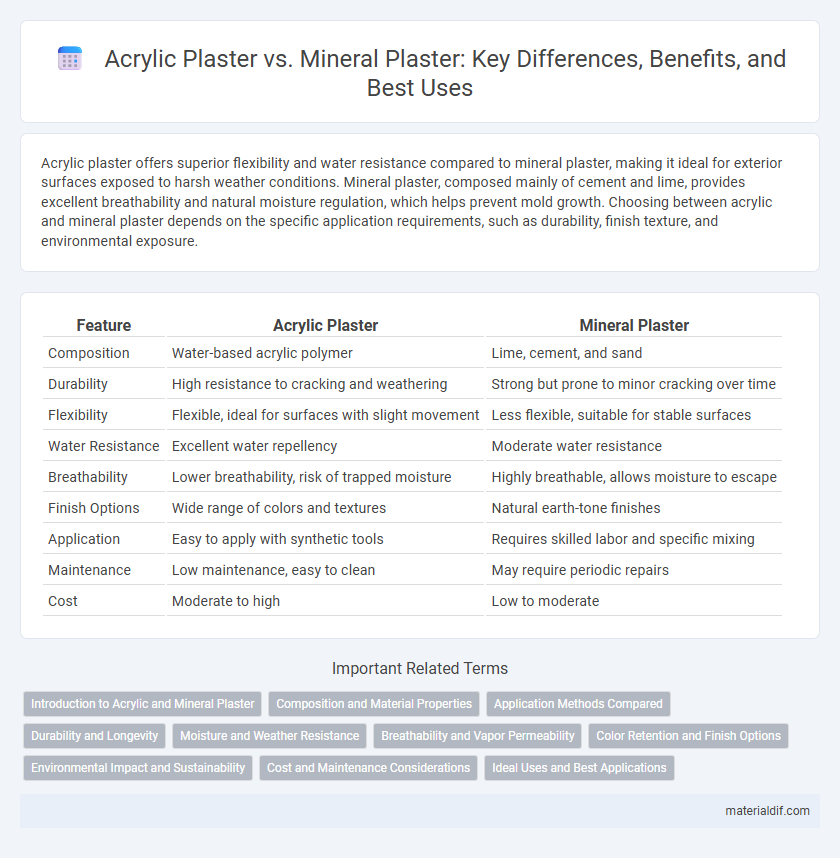 Acrylic Plaster vs. Mineral Plaster: Key Differences, Benefits, and Best Uses

Acrylic plaster offers superior flexibility and water resistance compared to mineral plaster, making it ideal for exterior surfaces exposed to harsh weather conditions. Mineral plaster, composed mainly of cement and lime, provides excellent breathability and natural moisture regulation, which helps prevent mold growth. Choosing between acrylic and mineral plaster depends on the specific application requirements, such as durability, finish texture, and environmental exposure.

| Feature | Acrylic Plaster | Mineral Plaster |
|---|---|---|
| Composition | Water-based acrylic polymer | Lime, cement, and sand |
| Durability | High resistance to cracking and weathering | Strong but prone to minor cracking over time |
| Flexibility | Flexible, ideal for surfaces with slight movement | Less flexible, suitable for stable surfaces |
| Water Resistance | Excellent water repellency | Moderate water resistance |
| Breathability | Lower breathability, risk of trapped moisture | Highly breathable, allows moisture to escape |
| Finish Options | Wide range of colors and textures | Natural earth-tone finishes |
| Application | Easy to apply with synthetic tools | Requires skilled labor and specific mixing |
| Maintenance | Low maintenance, easy to clean | May require periodic repairs |
| Cost | Moderate to high | Low to moderate |

Important Related Terms

Introduction to Acrylic and Mineral Plaster
Composition and Material Properties
Application Methods Compared
Durability and Longevity
Moisture and Weather Resistance
Breathability and Vapor Permeability
Color Retention and Finish Options
Environmental Impact and Sustainability
Cost and Maintenance Considerations
Ideal Uses and Best Applications

materialdif.com