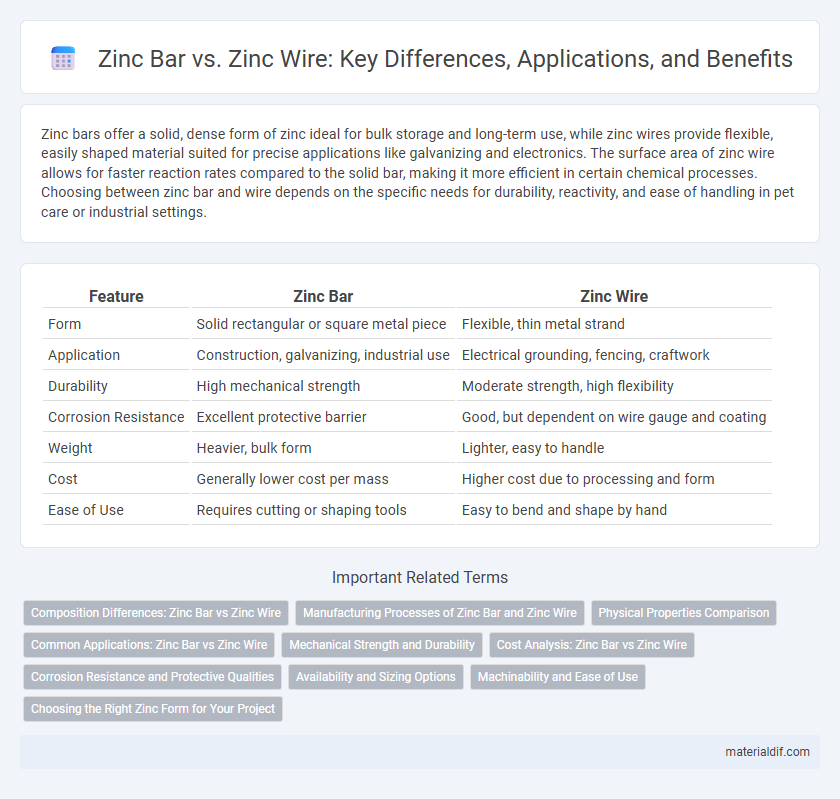 Zinc Bar vs. Zinc Wire: Key Differences, Applications, and Benefits

Zinc bars offer a solid, dense form of zinc ideal for bulk storage and long-term use, while zinc wires provide flexible, easily shaped material suited for precise applications like galvanizing and electronics. The surface area of zinc wire allows for faster reaction rates compared to the solid bar, making it more efficient in certain chemical processes. Choosing between zinc bar and wire depends on the specific needs for durability, reactivity, and ease of handling in pet care or industrial settings.

| Feature | Zinc Bar | Zinc Wire |
|---|---|---|
| Form | Solid rectangular or square metal piece | Flexible, thin metal strand |
| Application | Construction, galvanizing, industrial use | Electrical grounding, fencing, craftwork |
| Durability | High mechanical strength | Moderate strength, high flexibility |
| Corrosion Resistance | Excellent protective barrier | Good, but dependent on wire gauge and coating |
| Weight | Heavier, bulk form | Lighter, easy to handle |
| Cost | Generally lower cost per mass | Higher cost due to processing and form |
| Ease of Use | Requires cutting or shaping tools | Easy to bend and shape by hand |

Important Related Terms

Composition Differences: Zinc Bar vs Zinc Wire
Manufacturing Processes of Zinc Bar and Zinc Wire
Physical Properties Comparison
Common Applications: Zinc Bar vs Zinc Wire
Mechanical Strength and Durability
Cost Analysis: Zinc Bar vs Zinc Wire
Corrosion Resistance and Protective Qualities
Availability and Sizing Options
Machinability and Ease of Use
Choosing the Right Zinc Form for Your Project

materialdif.com